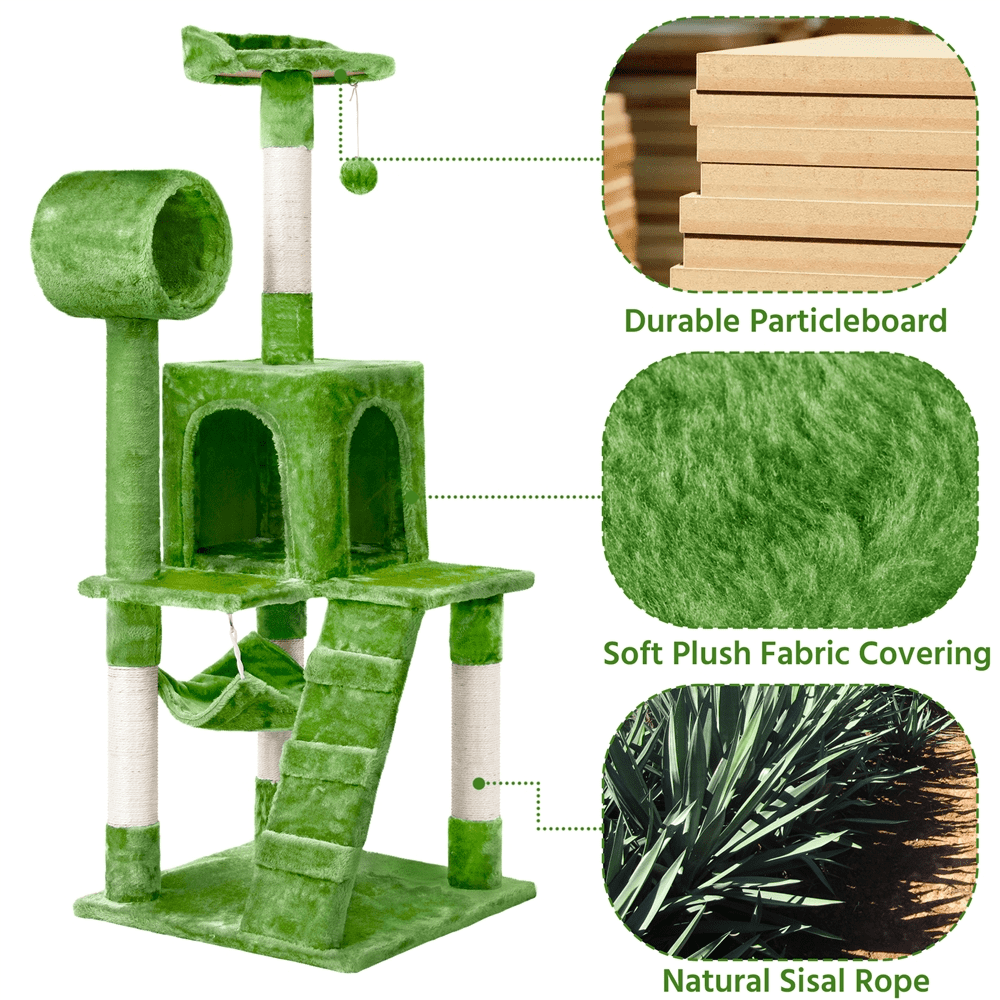 Durable Particleboard

Soft Plush Fabric Covering

Natural Sisal Rope