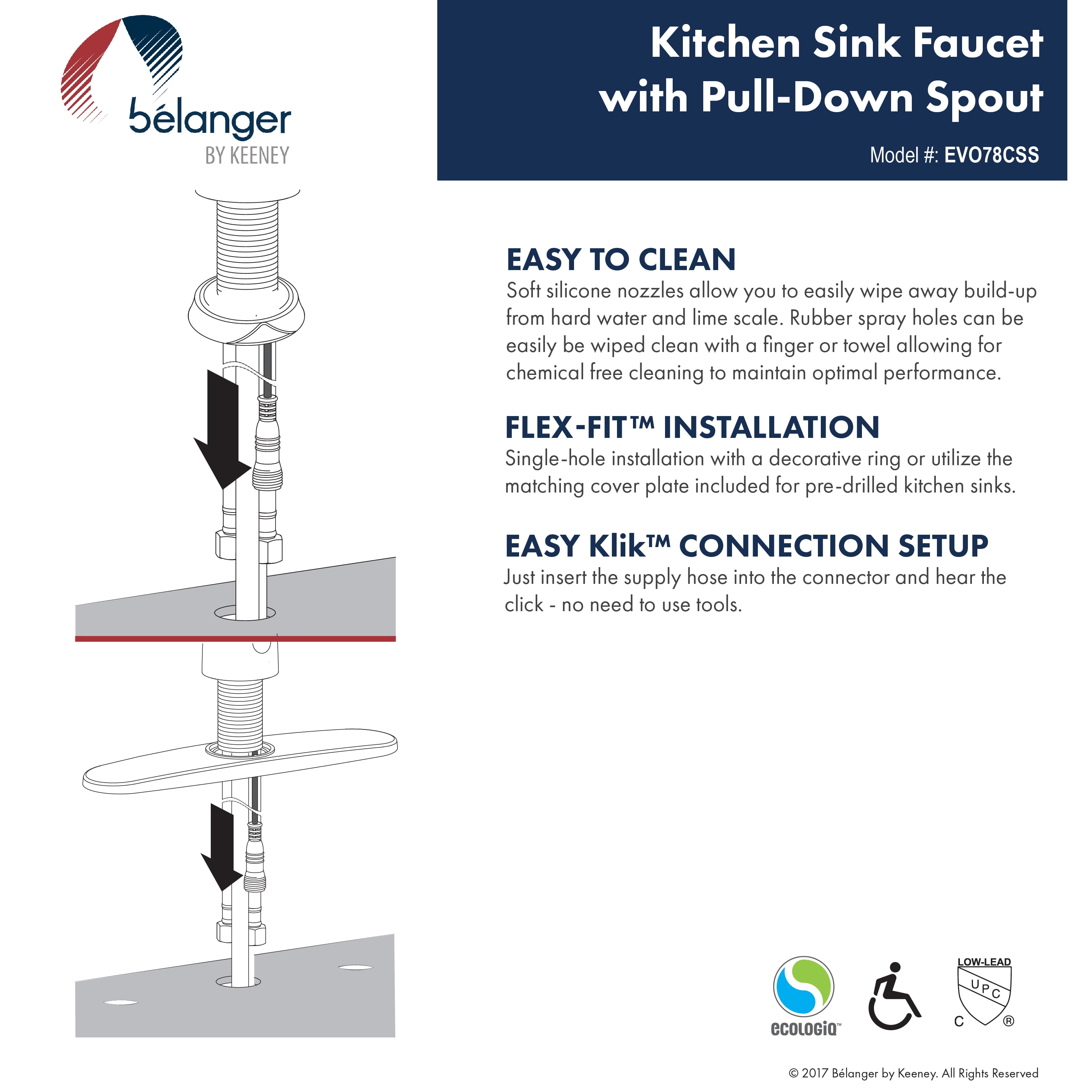 bélanger
BY KEENEY

Kitchen Sink Faucet with Pull-Down Spout

Model #: EVO78CSS

EASY TO CLEAN
Soft silicone nozzles allow you to easily wipe away build-up from hard water and lime scale. Rubber spray holes can be easily be wiped clean with a finger or towel allowing for chemical free cleaning to maintain optimal performance.

FLEX-FIT™ INSTALLATION
Single-hole installation with a decorative ring or utilize the matching cover plate included for pre-drilled kitchen sinks.

EASY Klik™ CONNECTION SETUP
Just insert the supply hose into the connector and hear the click - no need to use tools.

ecologiq™

LOW-LEAD
UPC
C ®

© 2017 Bélanger by Keeney. All Rights Reserved