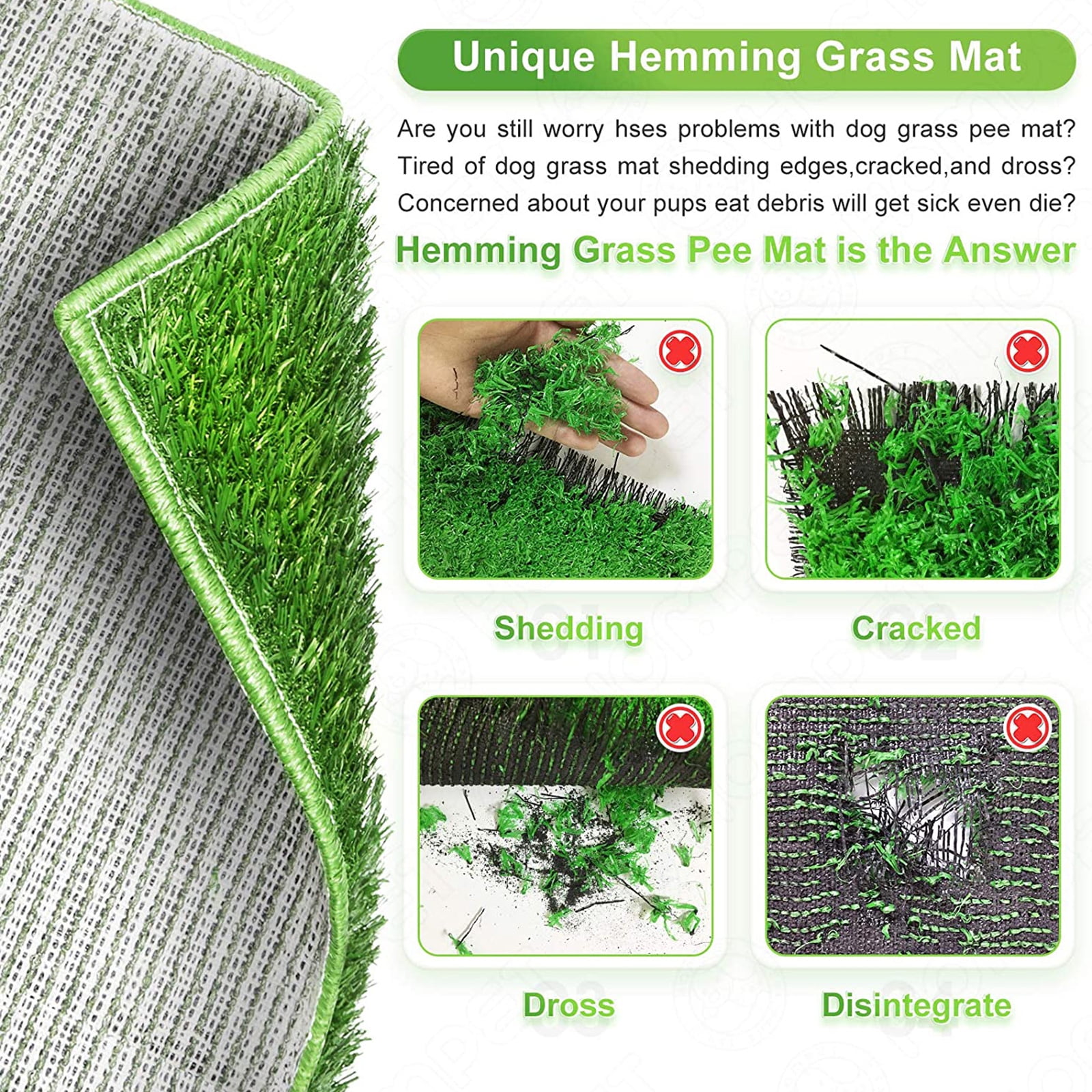 Unique Hemming Grass Mat

Are you still worry hses problems with dog grass pee mat? Tired of dog grass mat shedding edges,cracked,and dross? Concerned about your pups eat debris will get sick even die?

Hemming Grass Pee Mat is the Answer

01
Shedding

02
Cracked

03
Dross

04
Disintegrate