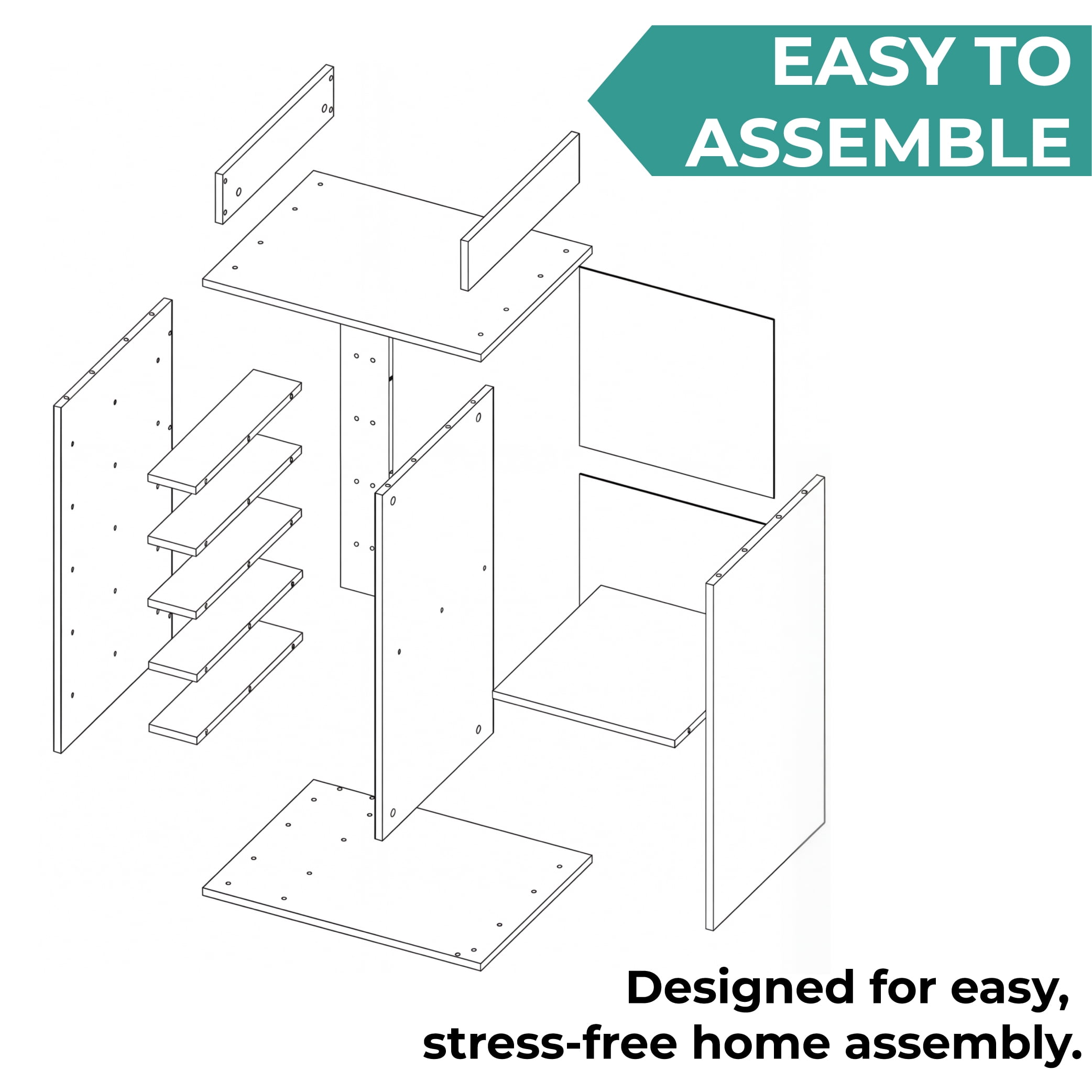 EASY TO ASSEMBLE

Designed for easy, stress-free home assembly.