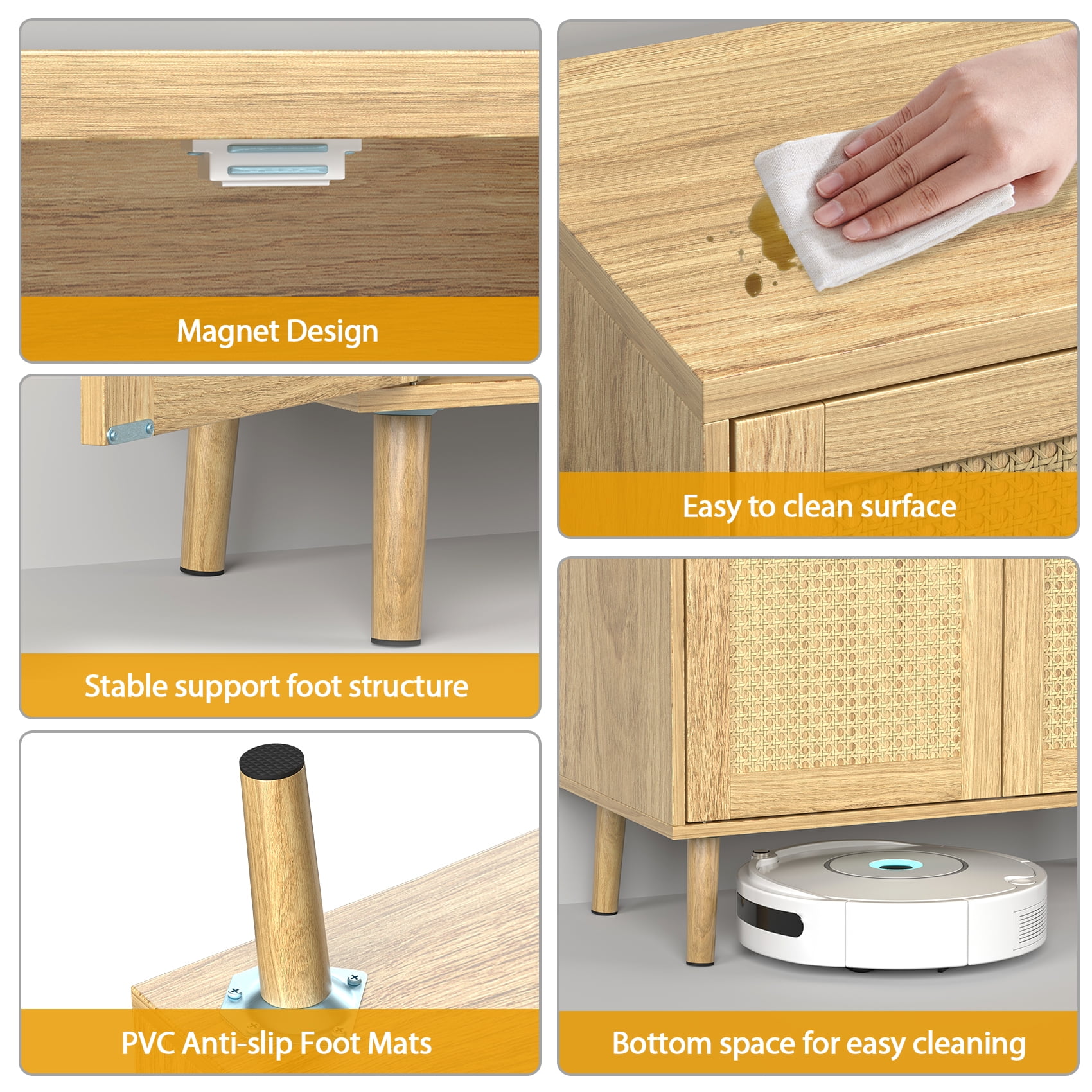 Magnet Design

Stable support foot structure

PVC Anti-slip Foot Mats

Easy to clean surface

Bottom space for easy cleaning