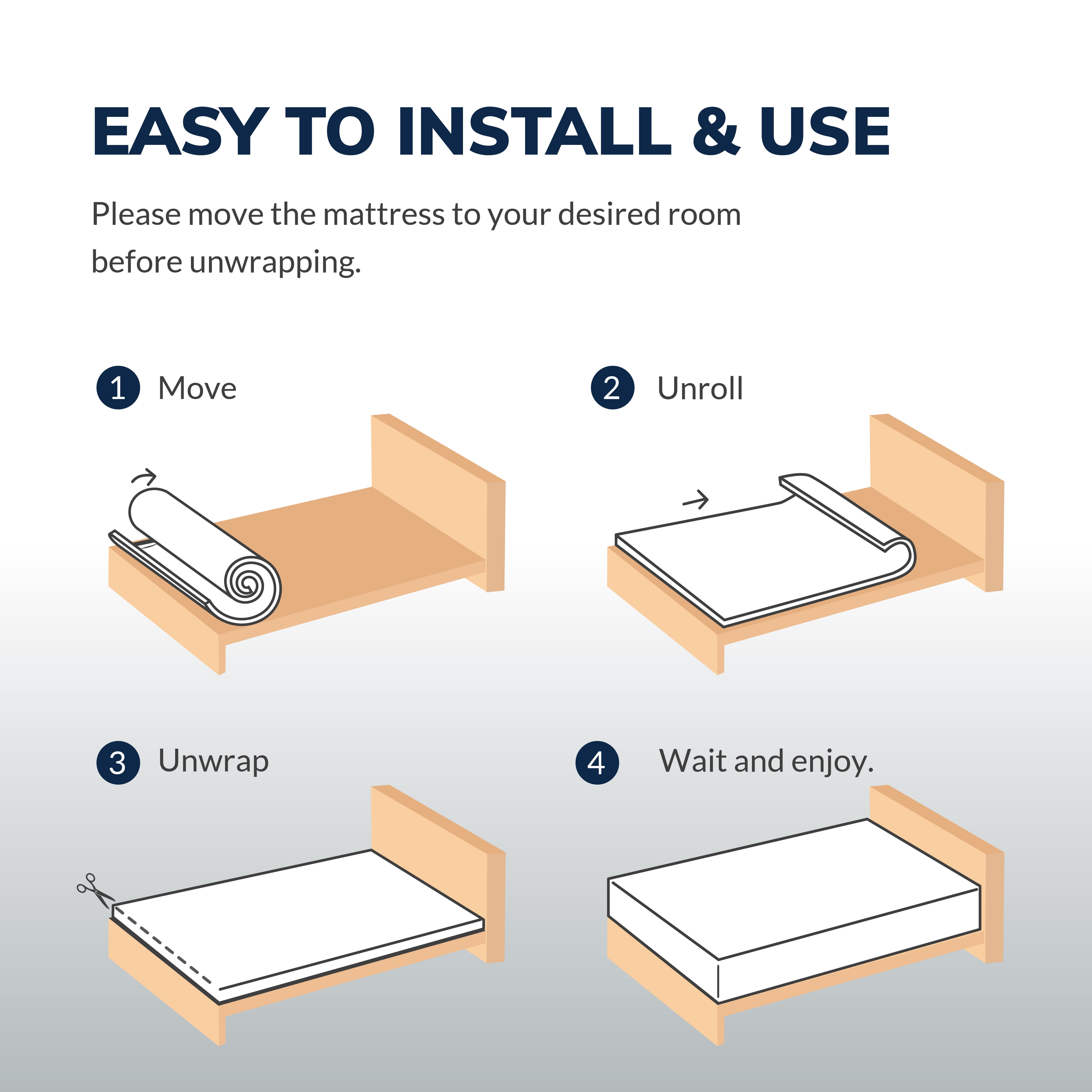 EASY TO INSTALL & USE

Please move the mattress to your desired room before unwrapping.

1 Move

2 Unroll

3 Unwrap

4 Wait and enjoy.