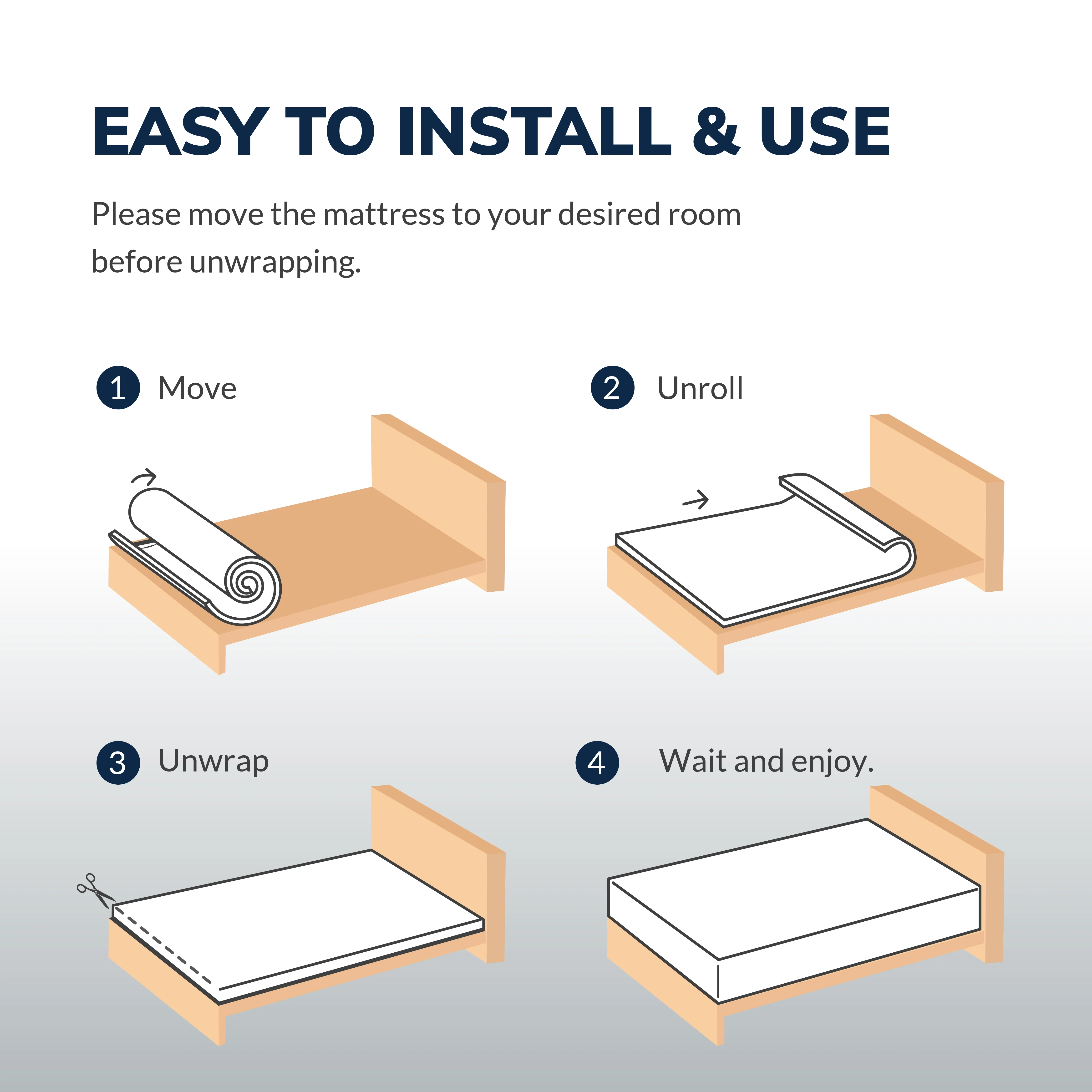 EASY TO INSTALL & USE

Please move the mattress to your desired room before unwrapping.

1 Move

2 Unroll

3 Unwrap

4 Wait and enjoy.