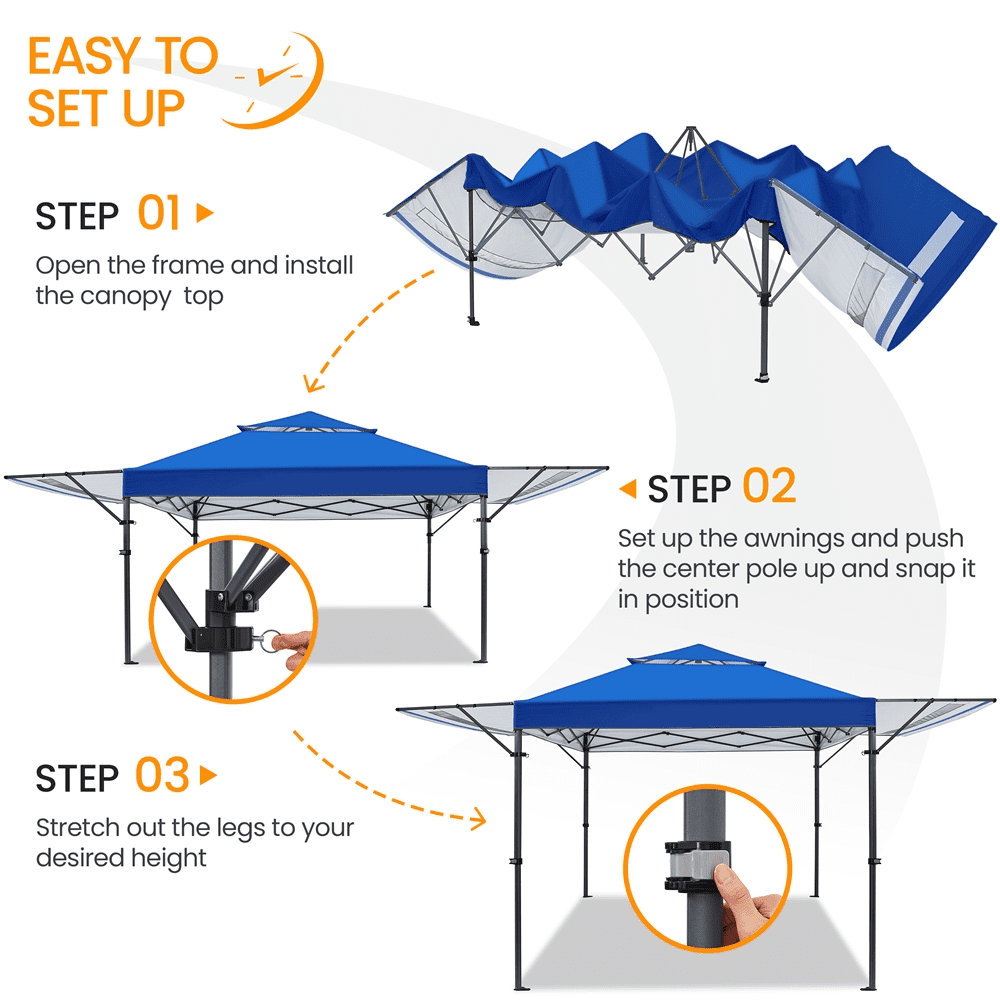 EASY TO SET UP

STEP 01

Open the frame and install the canopy top

STEP 02

Set up the awnings and push the center pole up and snap it in position

STEP 03

Stretch out the legs to your desired height