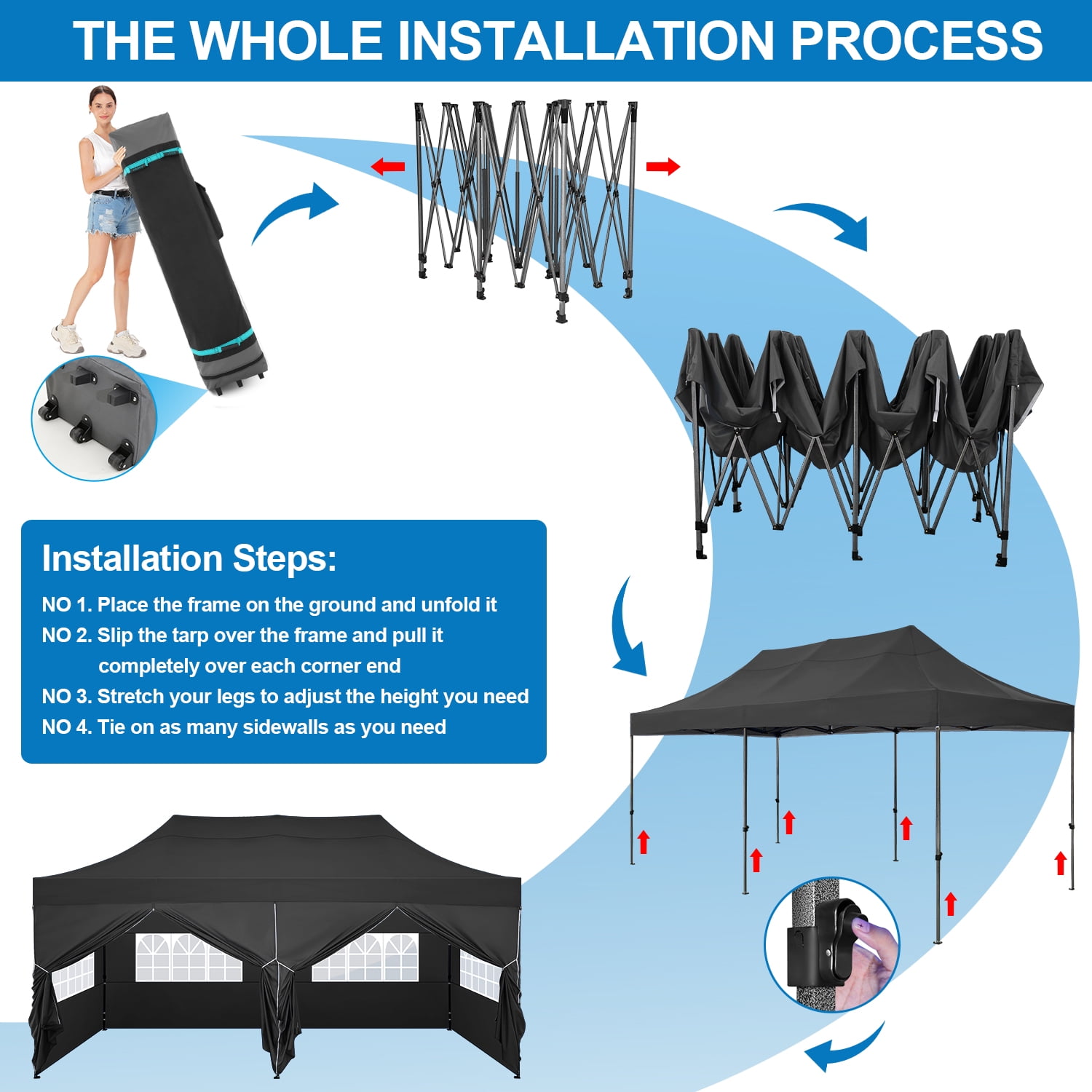 THE WHOLE INSTALLATION PROCESS

Installation Steps:

NO 1. Place the frame on the ground and unfold it
NO 2. Slip the tarp over the frame and pull it completely over each corner end
NO 3. Stretch your legs to adjust the height you need
NO 4. Tie on as many sidewalls as you need