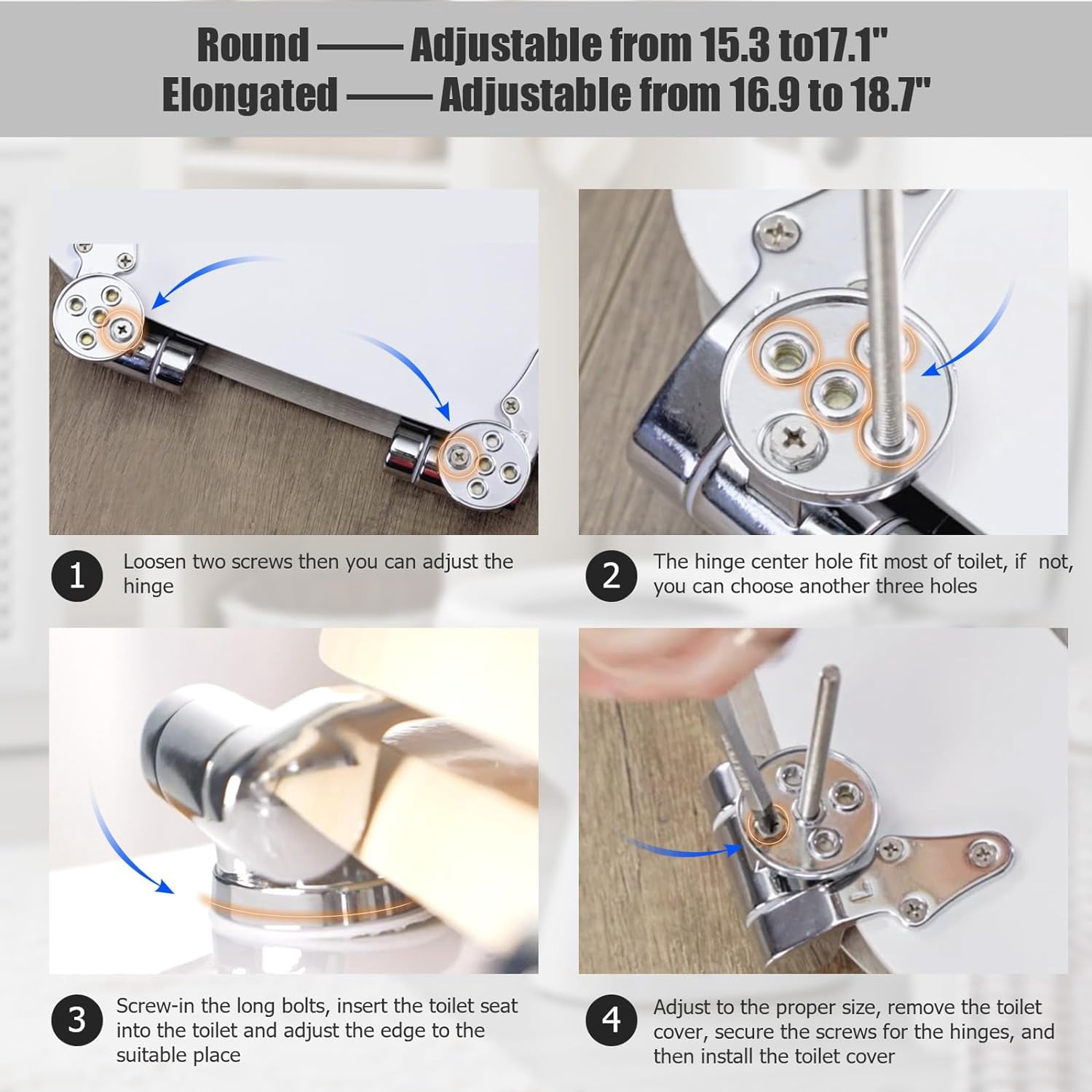 Round —— Adjustable from 15.3 to17.1"
Elongated —— Adjustable from 16.9 to 18.7"

1 Loosen two screws then you can adjust the hinge

2 The hinge center hole fit most of toilet, if not, you can choose another three holes

3 Screw-in the long bolts, insert the toilet seat into the toilet and adjust the edge to the suitable place

4 Adjust to the proper size, remove the toilet cover, secure the screws for the hinges, and then install the toilet cover