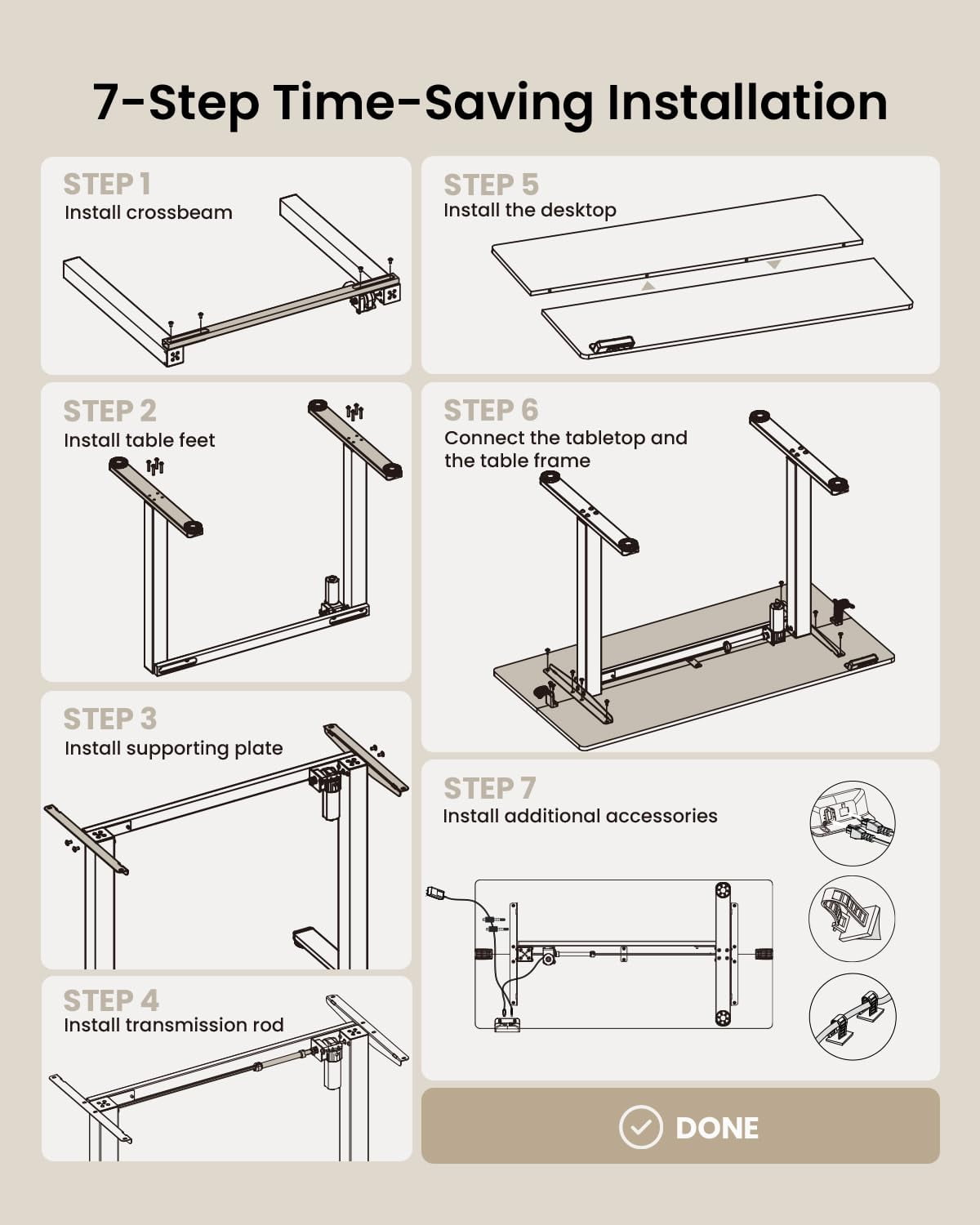 7-Step Time-Saving Installation

STEP 1
Install crossbeam

STEP 2
Install table feet

STEP 3
Install supporting plate

STEP 4
Install transmission rod

STEP 5
Install the desktop

STEP 6
Connect the tabletop and the table frame

STEP 7
Install additional accessories

DONE