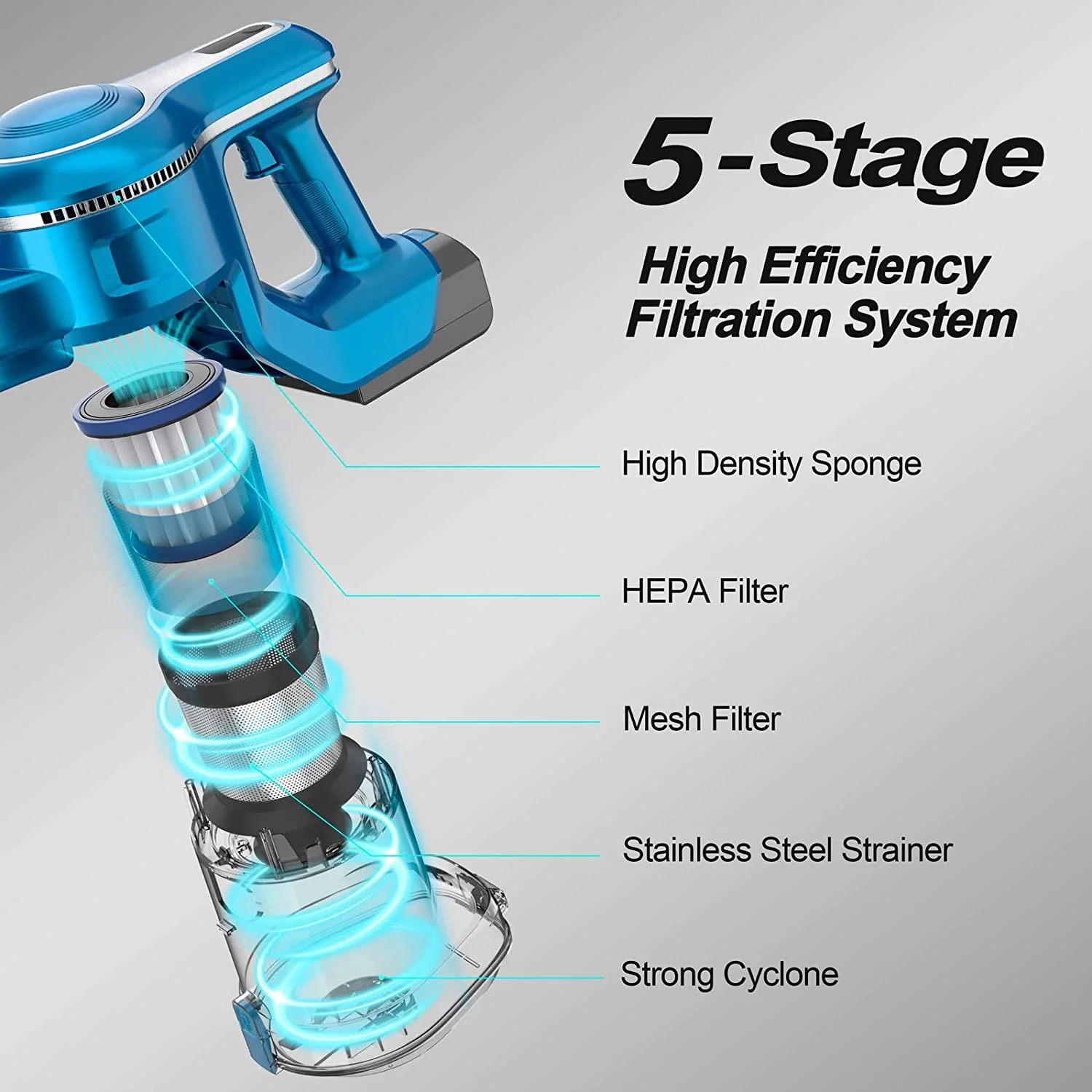 5-Stage

High Efficiency Filtration System

High Density Sponge

HEPA Filter

Mesh Filter

Stainless Steel Strainer

Strong Cyclone