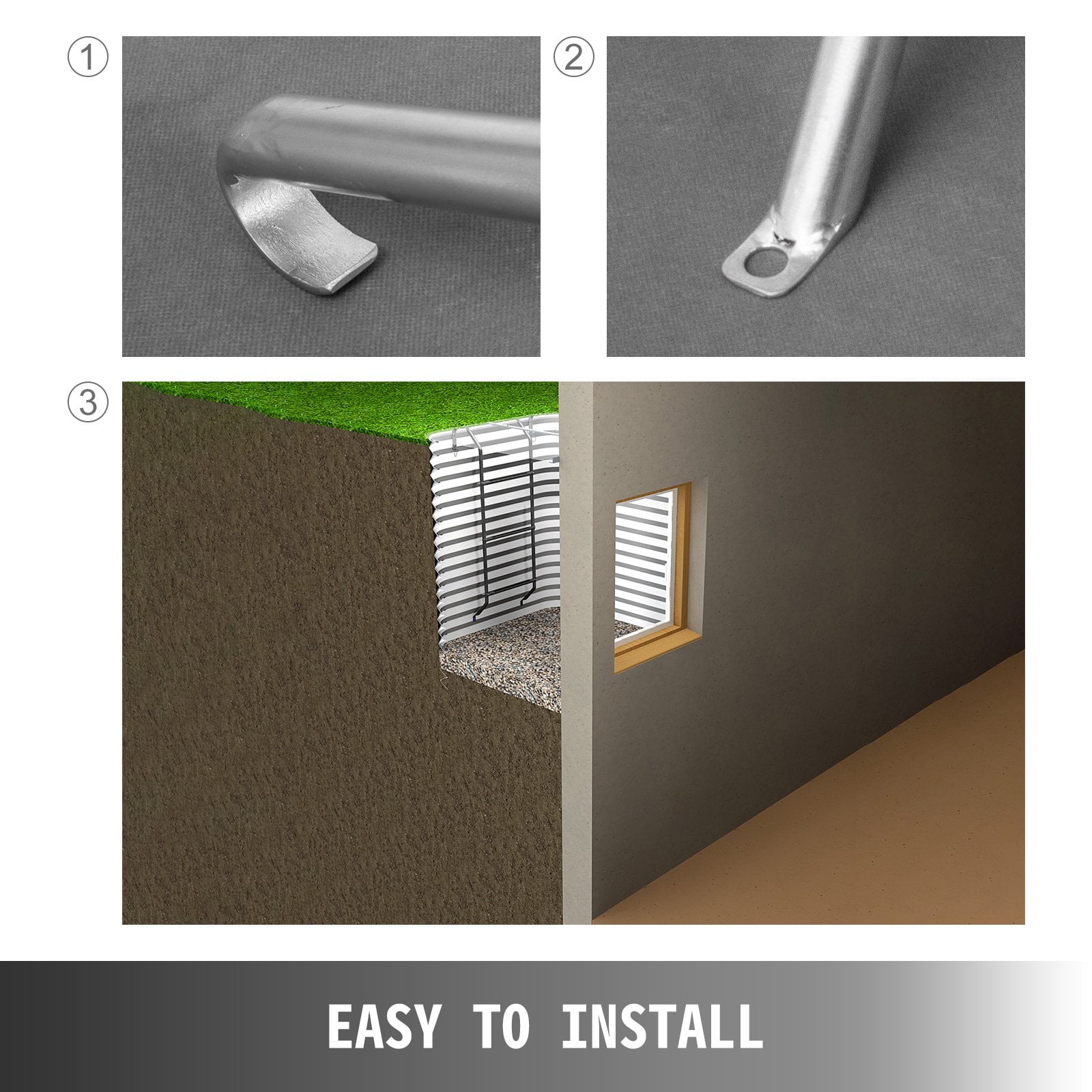 ①

②

③

EASY TO INSTALL