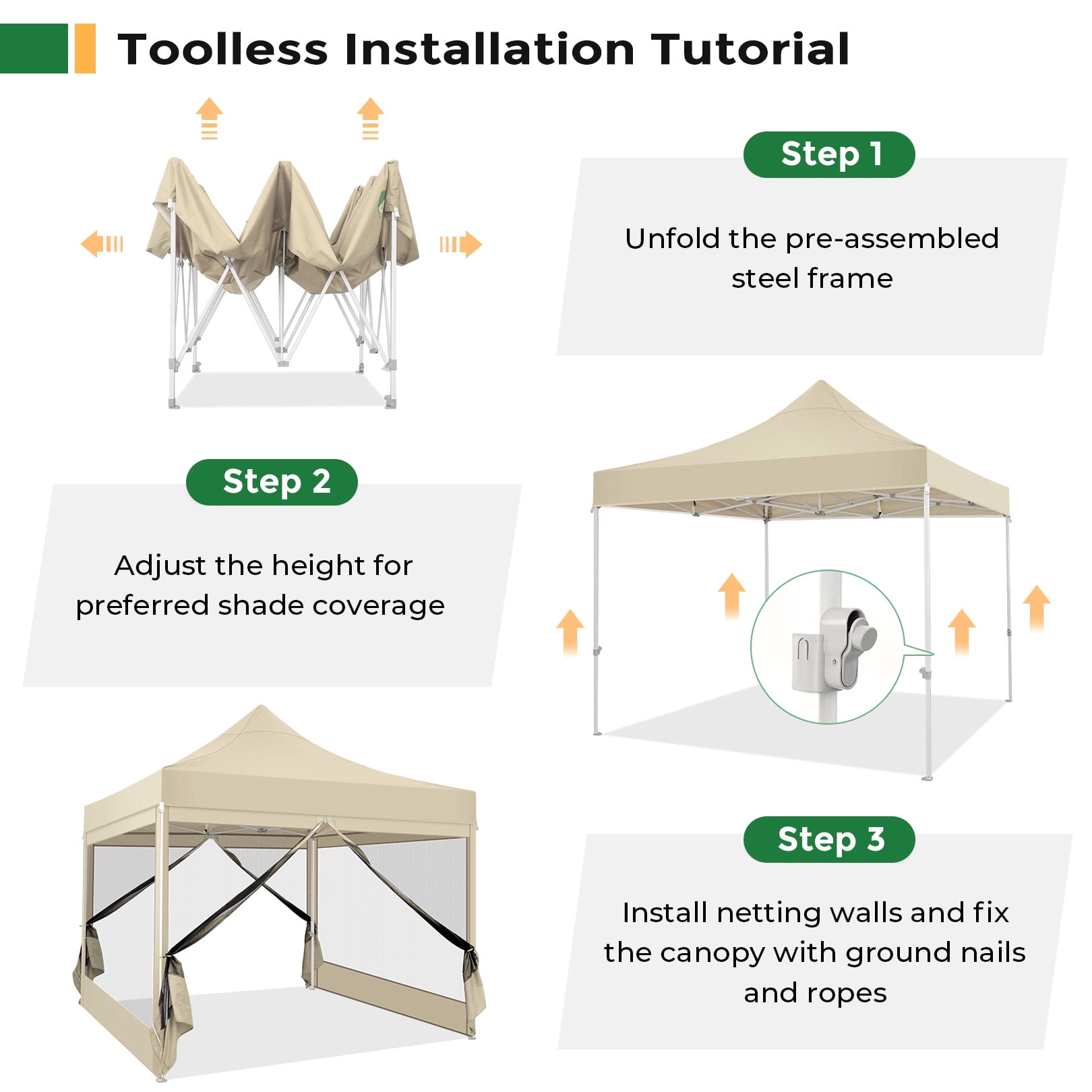 Toolless Installation Tutorial

Step 1

Unfold the pre-assembled steel frame

Step 2

Adjust the height for preferred shade coverage

Step 3

Install netting walls and fix the canopy with ground nails and ropes