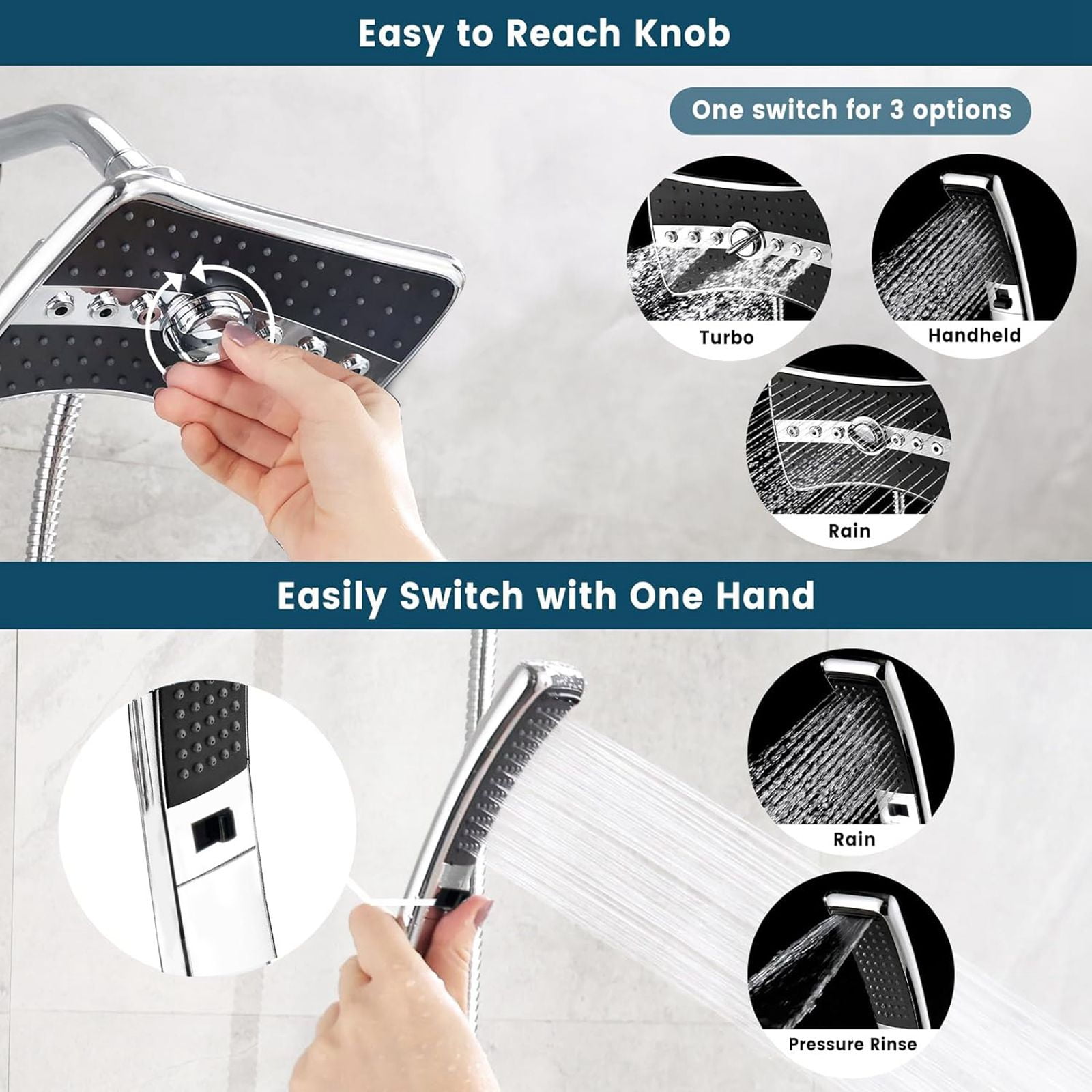 Easy to Reach Knob

One switch for 3 options

Turbo

Handheld

Rain

Easily Switch with One Hand

Rain

Pressure Rinse