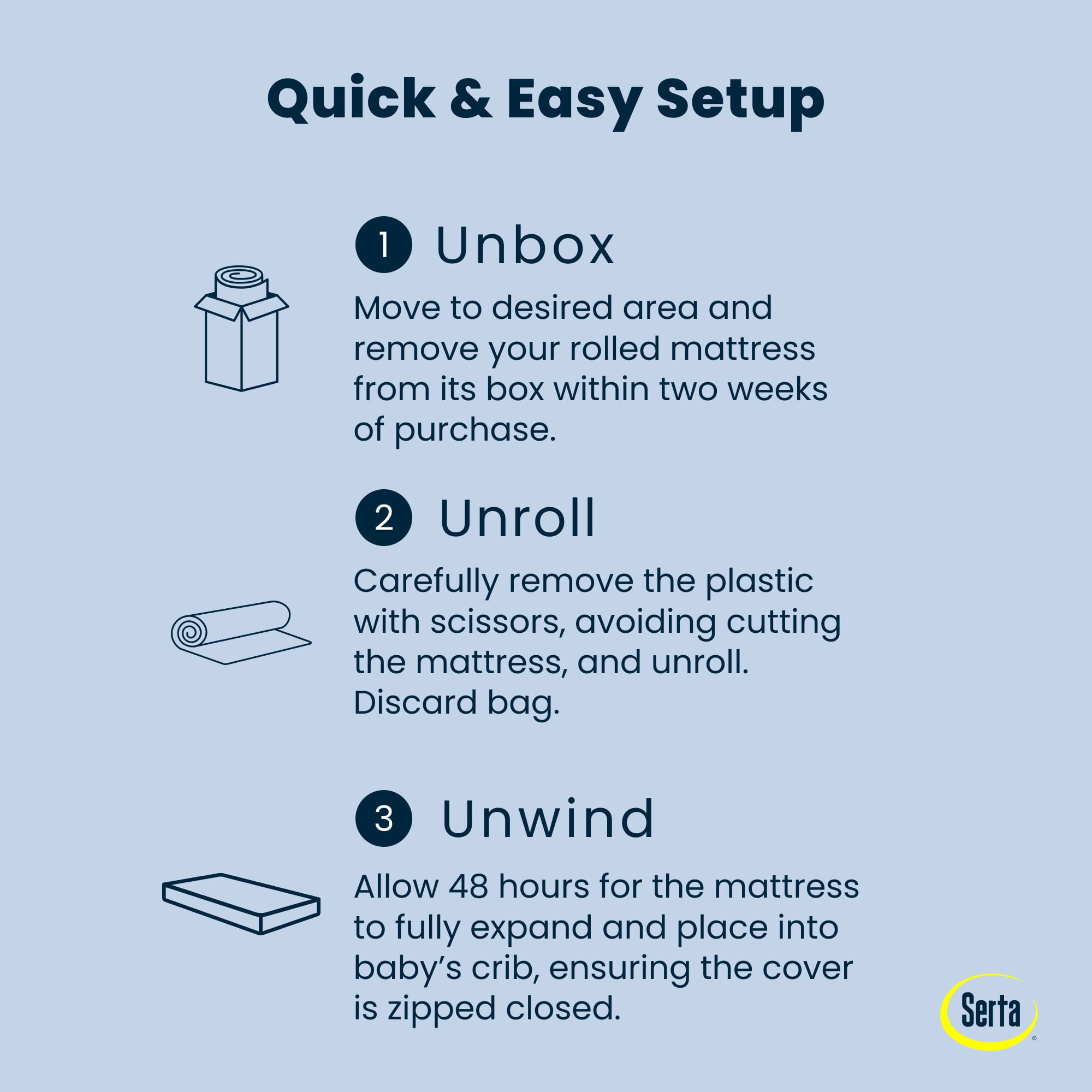 Quick & Easy Setup

1 Unbox

Move to desired area and remove your rolled mattress from its box within two weeks of purchase.

2 Unroll

Carefully remove the plastic with scissors, avoiding cutting the mattress, and unroll. Discard bag.

3 Unwind

Allow 48 hours for the mattress to fully expand and place into baby's crib, ensuring the cover is zipped closed.

Serta®