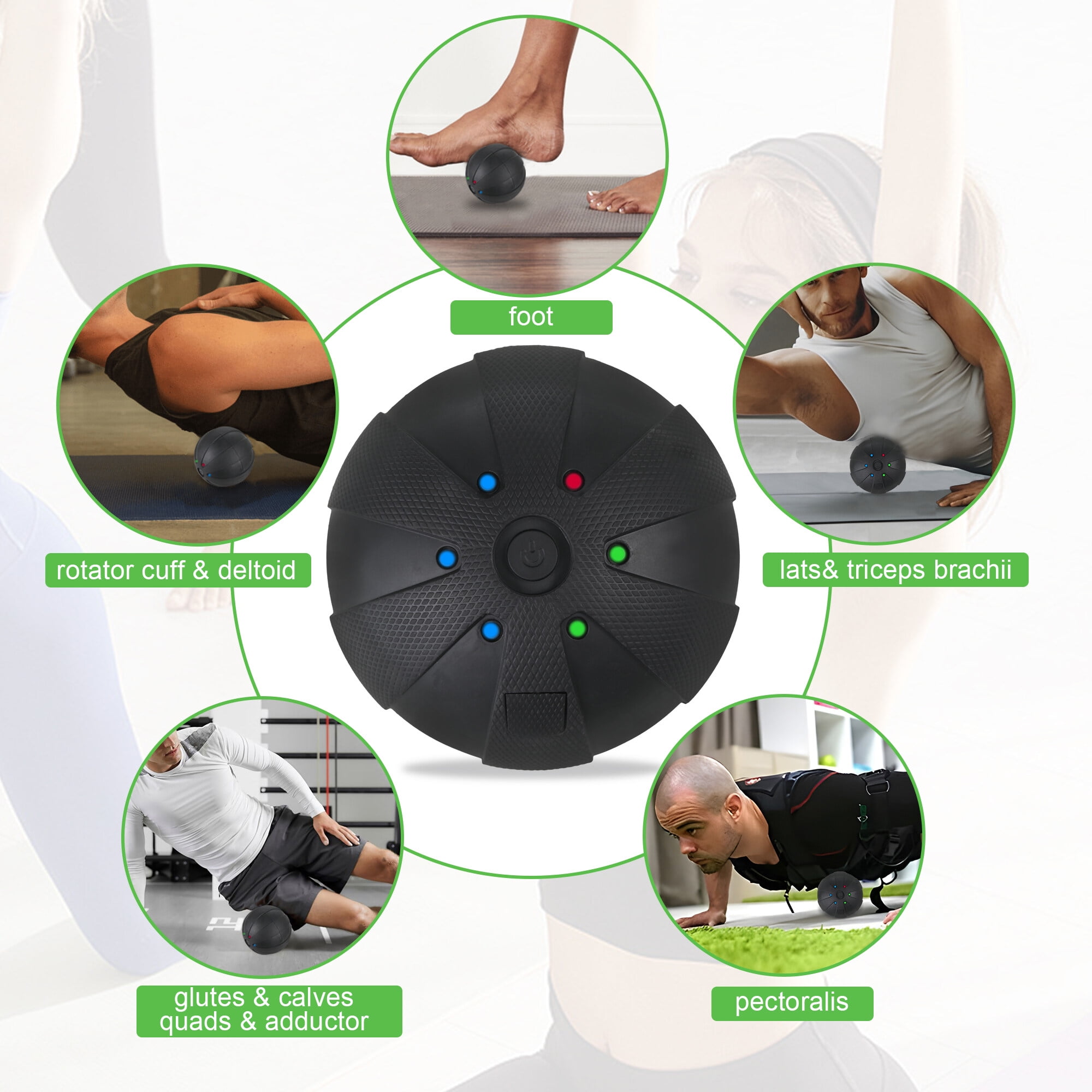 foot

rotator cuff & deltoid

lats& triceps brachii

glutes & calves
quads & adductor

pectoralis