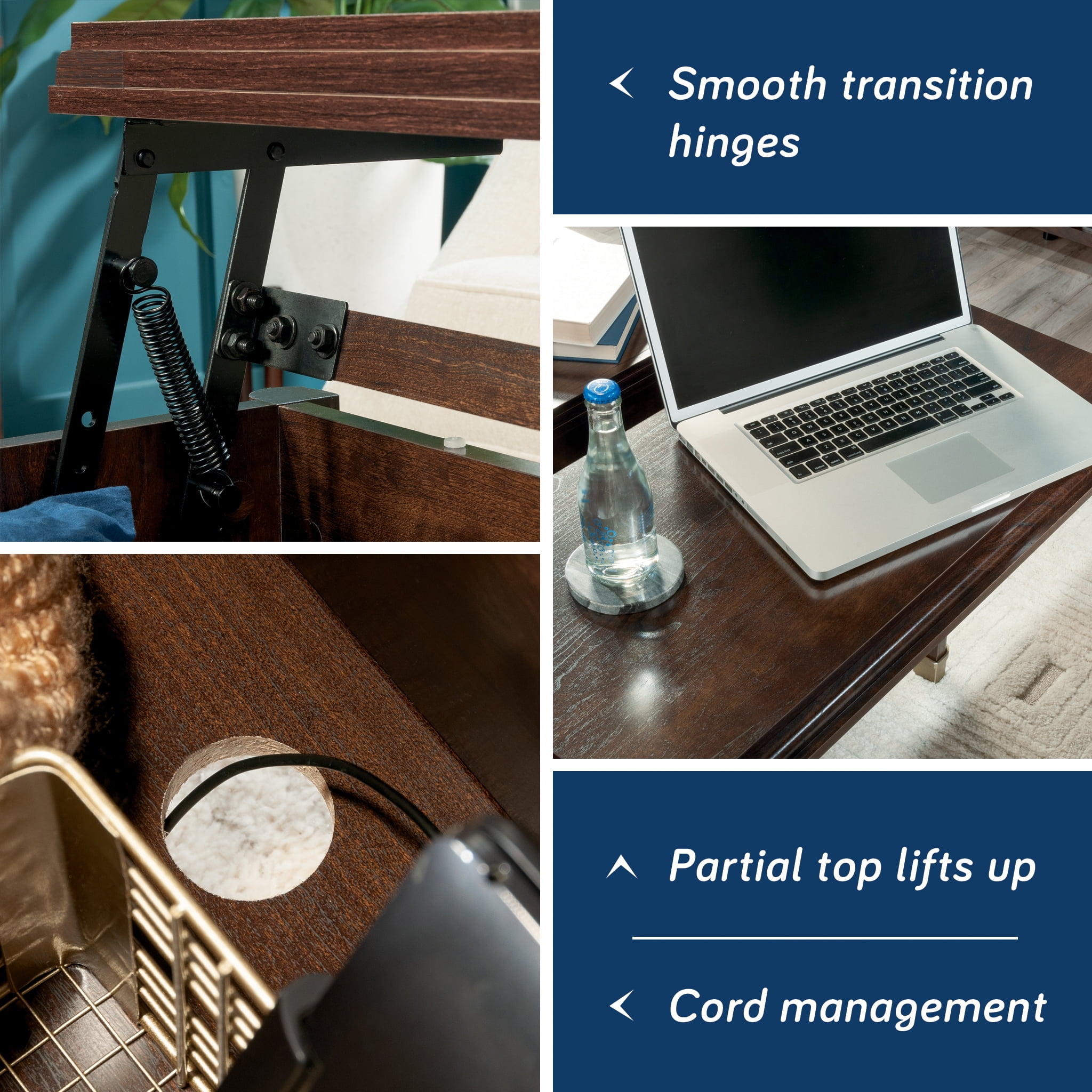 Smooth transition hinges

Partial top lifts up

Cord management