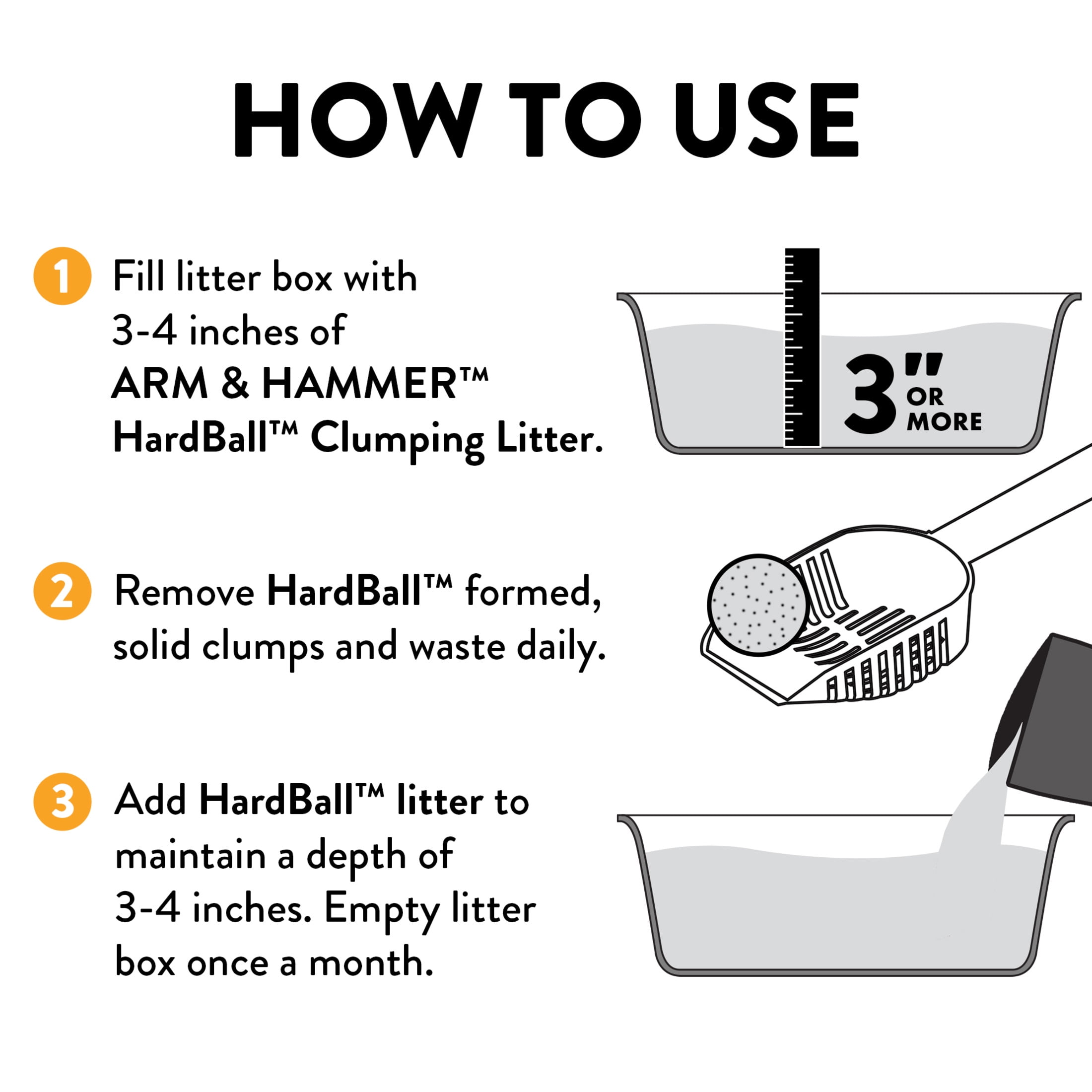 HOW TO USE

1 Fill litter box with 3-4 inches of ARM & HAMMER™ HardBall™ Clumping Litter.

3" OR MORE

2 Remove HardBall™ formed, solid clumps and waste daily.

3 Add HardBall™ litter to maintain a depth of 3-4 inches. Empty litter box once a month.