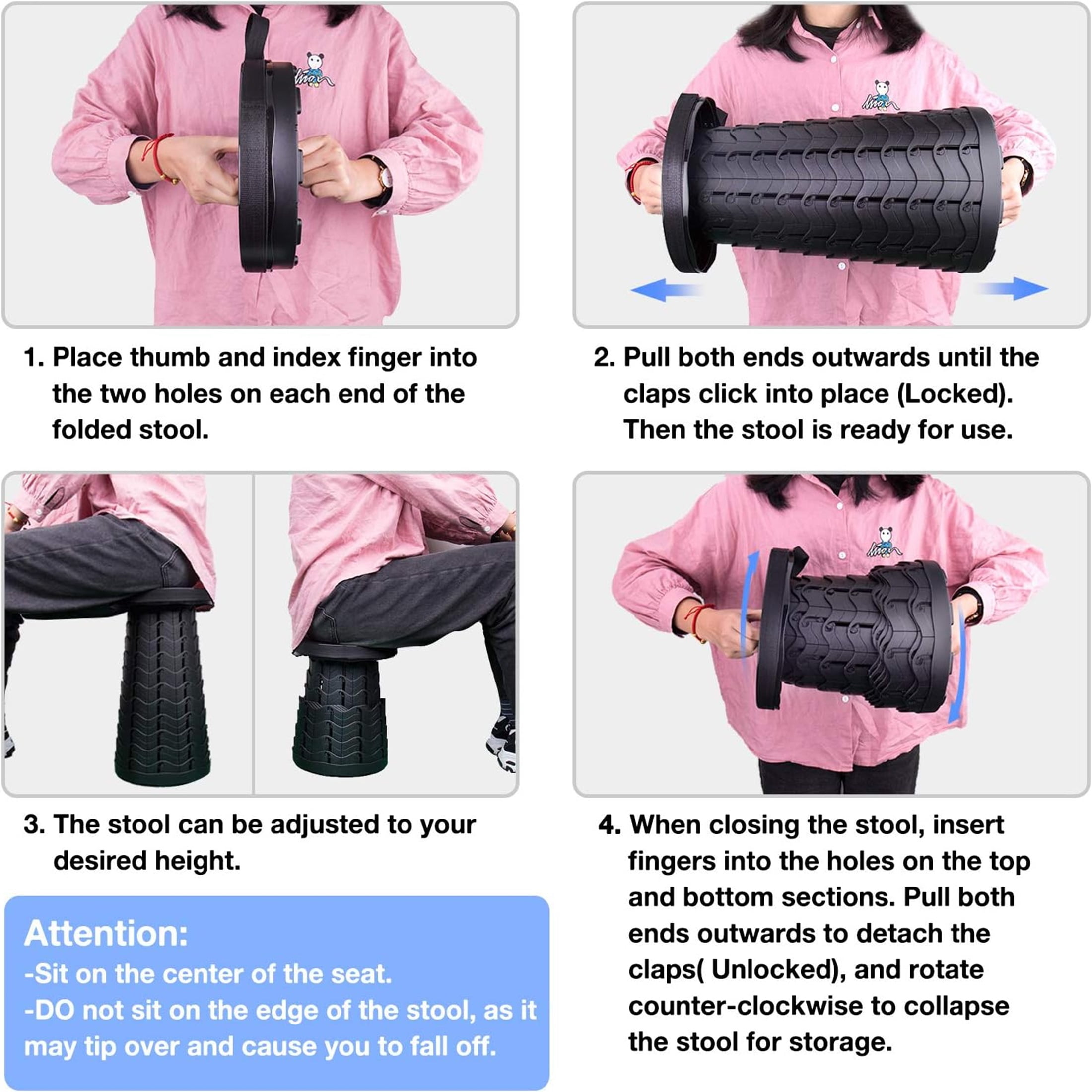 1. Place thumb and index finger into the two holes on each end of the folded stool.

2. Pull both ends outwards until the claps click into place (Locked). Then the stool is ready for use.

3. The stool can be adjusted to your desired height.

Attention:
-Sit on the center of the seat.
-DO not sit on the edge of the stool, as it may tip over and cause you to fall off.

4. When closing the stool, insert fingers into the holes on the top and bottom sections. Pull both ends outwards to detach the claps( Unlocked), and rotate counter-clockwise to collapse the stool for storage.