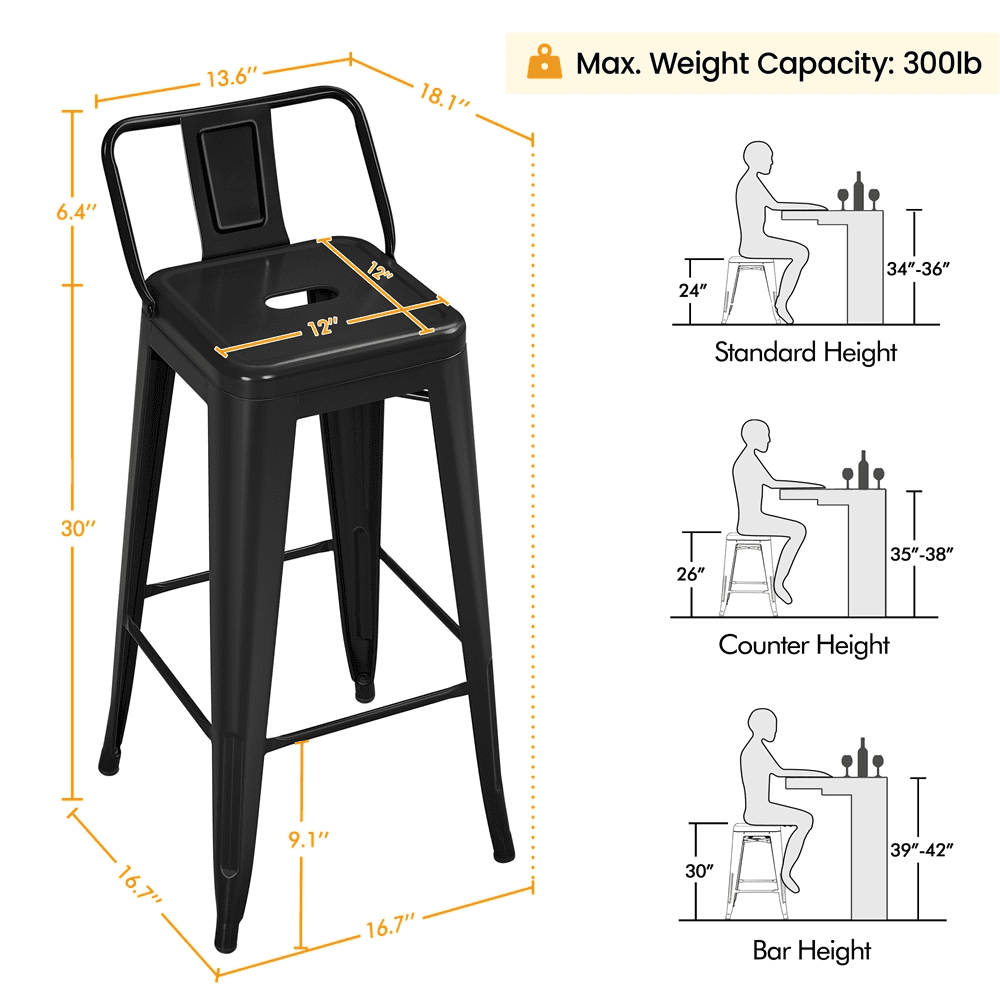 Max. Weight Capacity: 300lb

13.6″
18.1″
6.4″
12″
12″
30″
9.1″
16.7″
16.7″

24″
34″-36″
Standard Height

26″
35″-38″
Counter Height

30″
39″-42″
Bar Height