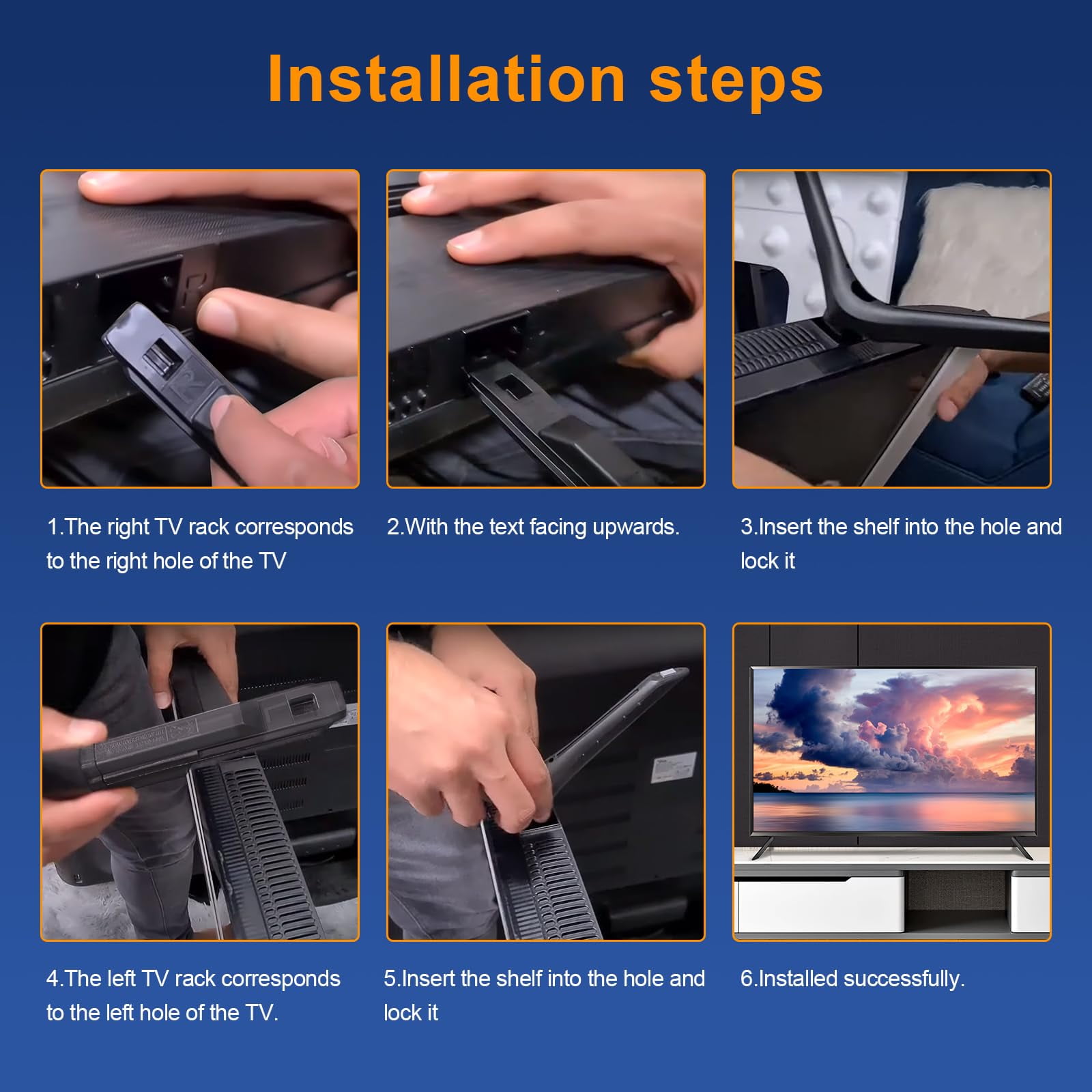 Installation steps

1.The right TV rack corresponds to the right hole of the TV

2.With the text facing upwards.

3.Insert the shelf into the hole and lock it

4.The left TV rack corresponds to the left hole of the TV.

5.Insert the shelf into the hole and lock it

6.Installed successfully.