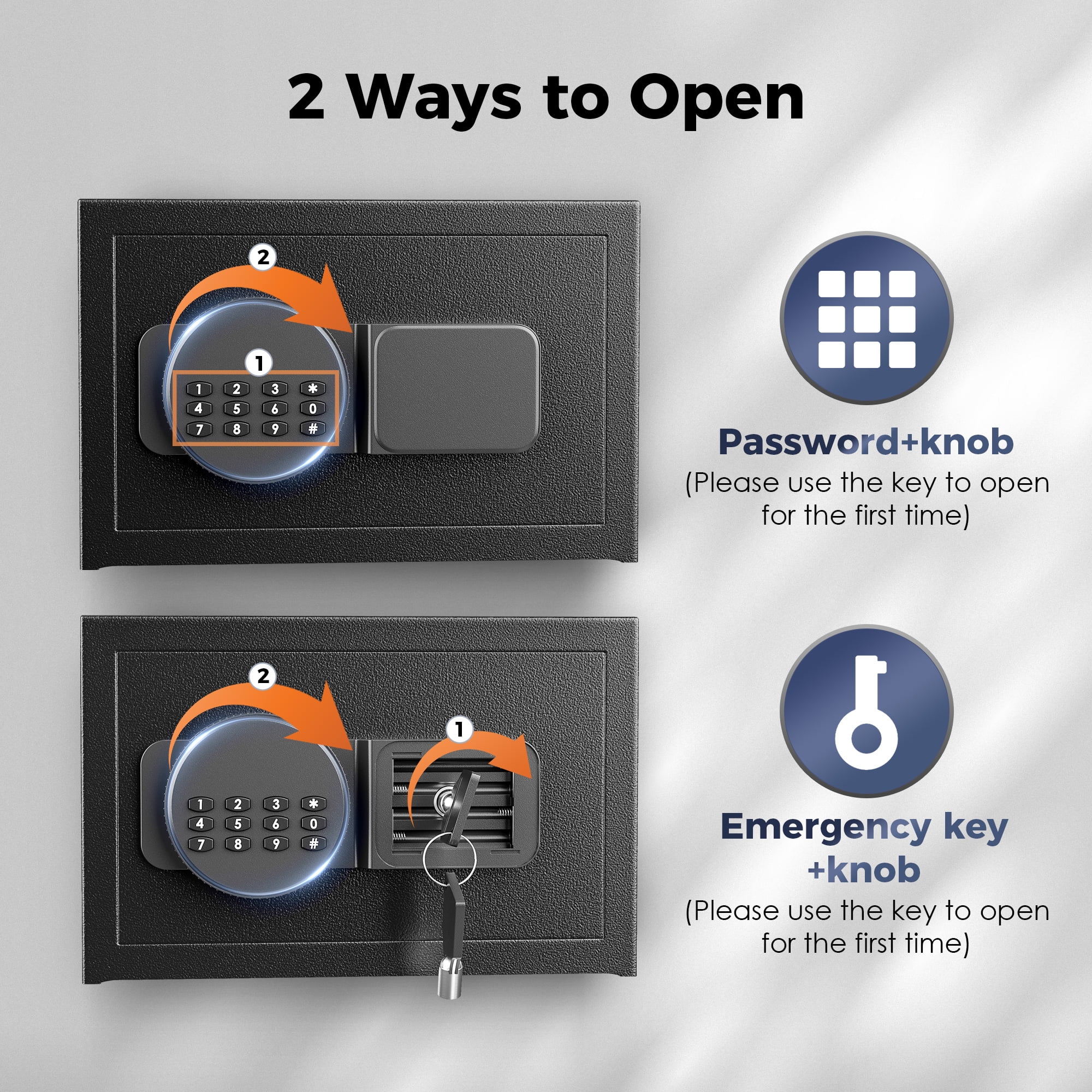 2 Ways to Open

2

1

1 2 3 *
4 5 6 0
7 8 9 #

Password+knob
(Please use the key to open for the first time)

2

1

1 2 3 *
4 5 6 0
7 8 9 #

Emergency key +knob
(Please use the key to open for the first time)