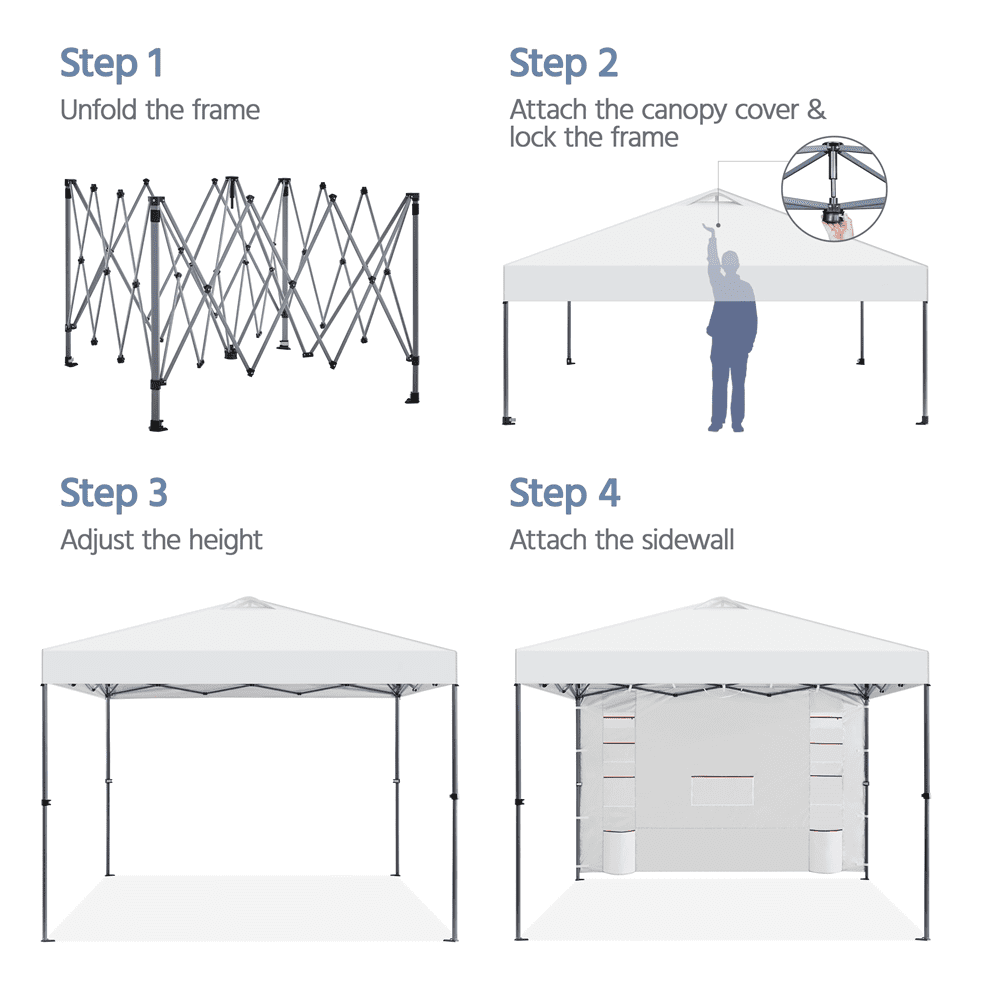 Step 1
Unfold the frame

Step 2
Attach the canopy cover & lock the frame

Step 3
Adjust the height

Step 4
Attach the sidewall