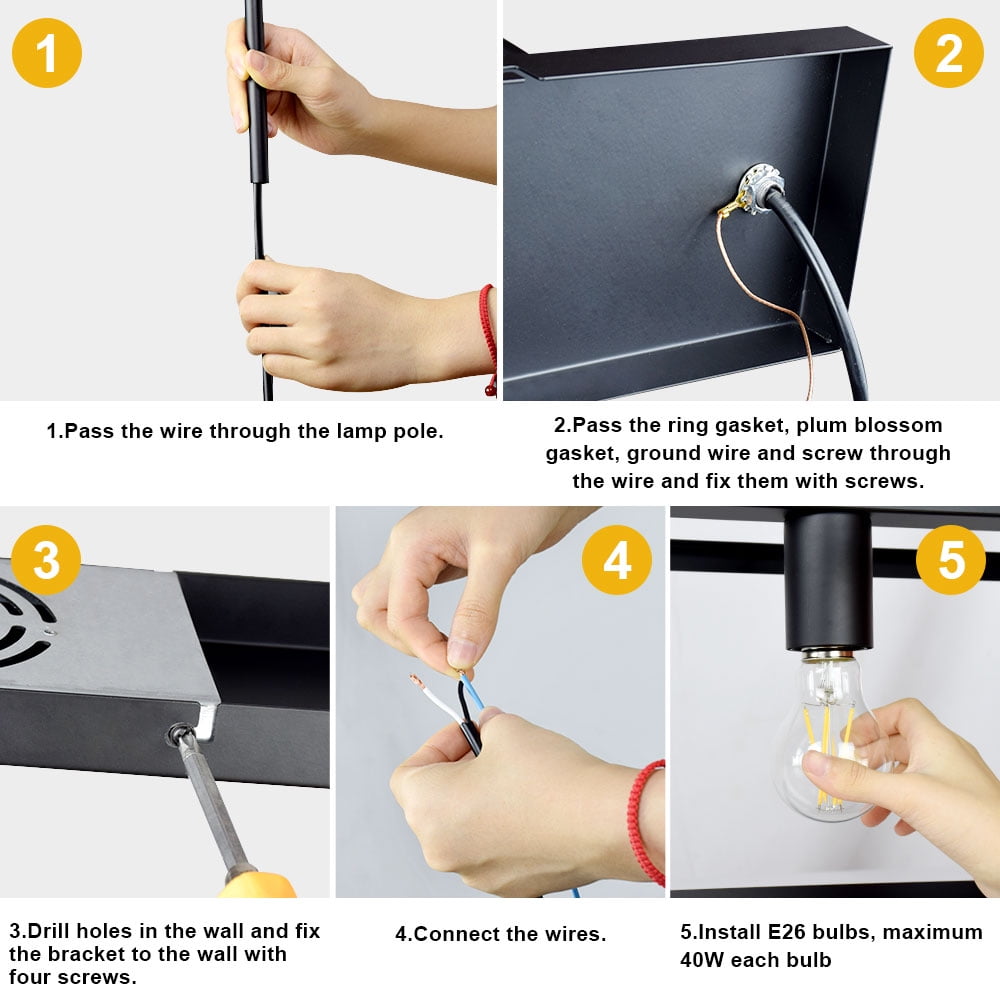 1

2

1.Pass the wire through the lamp pole.

2.Pass the ring gasket, plum blossom gasket, ground wire and screw through the wire and fix them with screws.

3

4

5

3.Drill holes in the wall and fix the bracket to the wall with four screws.

4.Connect the wires.

5.Install E26 bulbs, maximum 40W each bulb