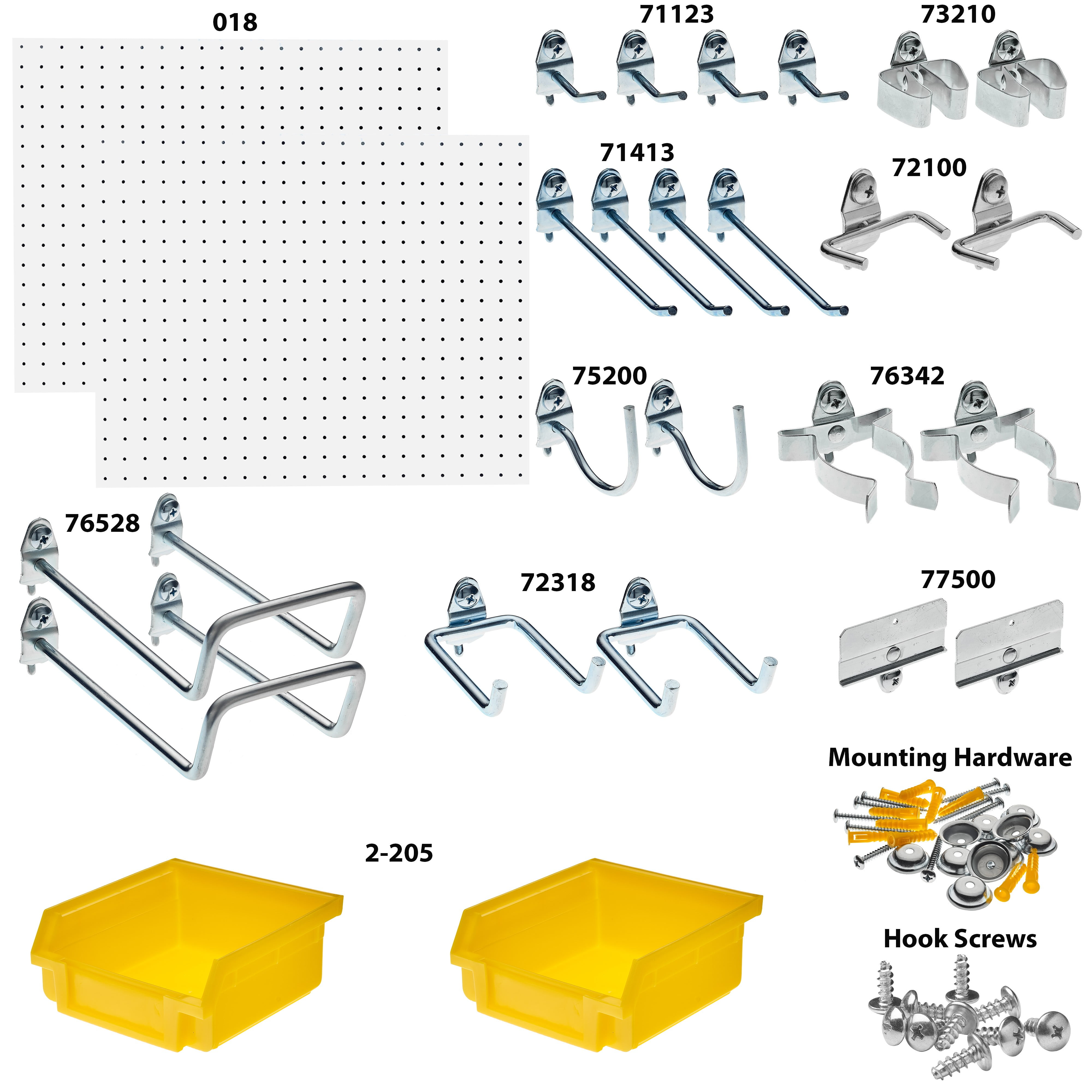 018

71123

73210

71413

72100

75200

76342

76528

72318

77500

Mounting Hardware

2-205

Hook Screws