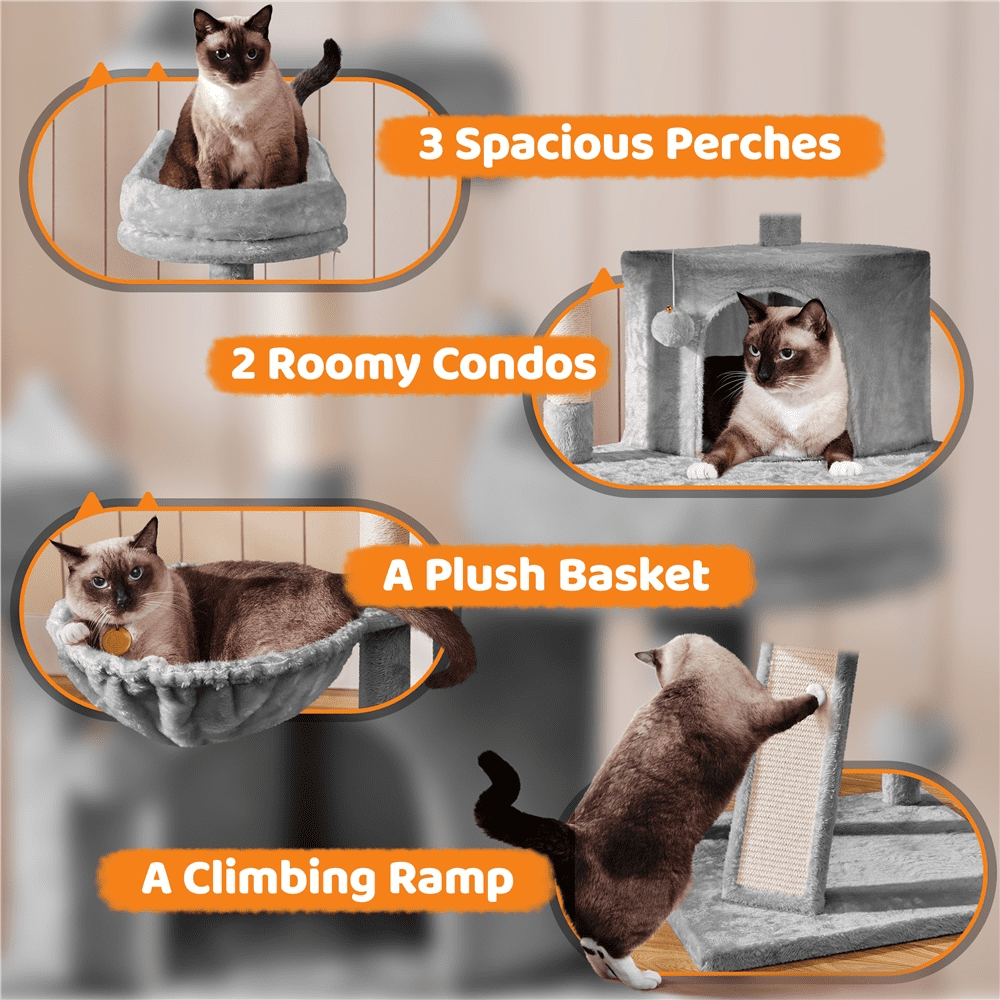 3 Spacious Perches

2 Roomy Condos

A Plush Basket

A Climbing Ramp