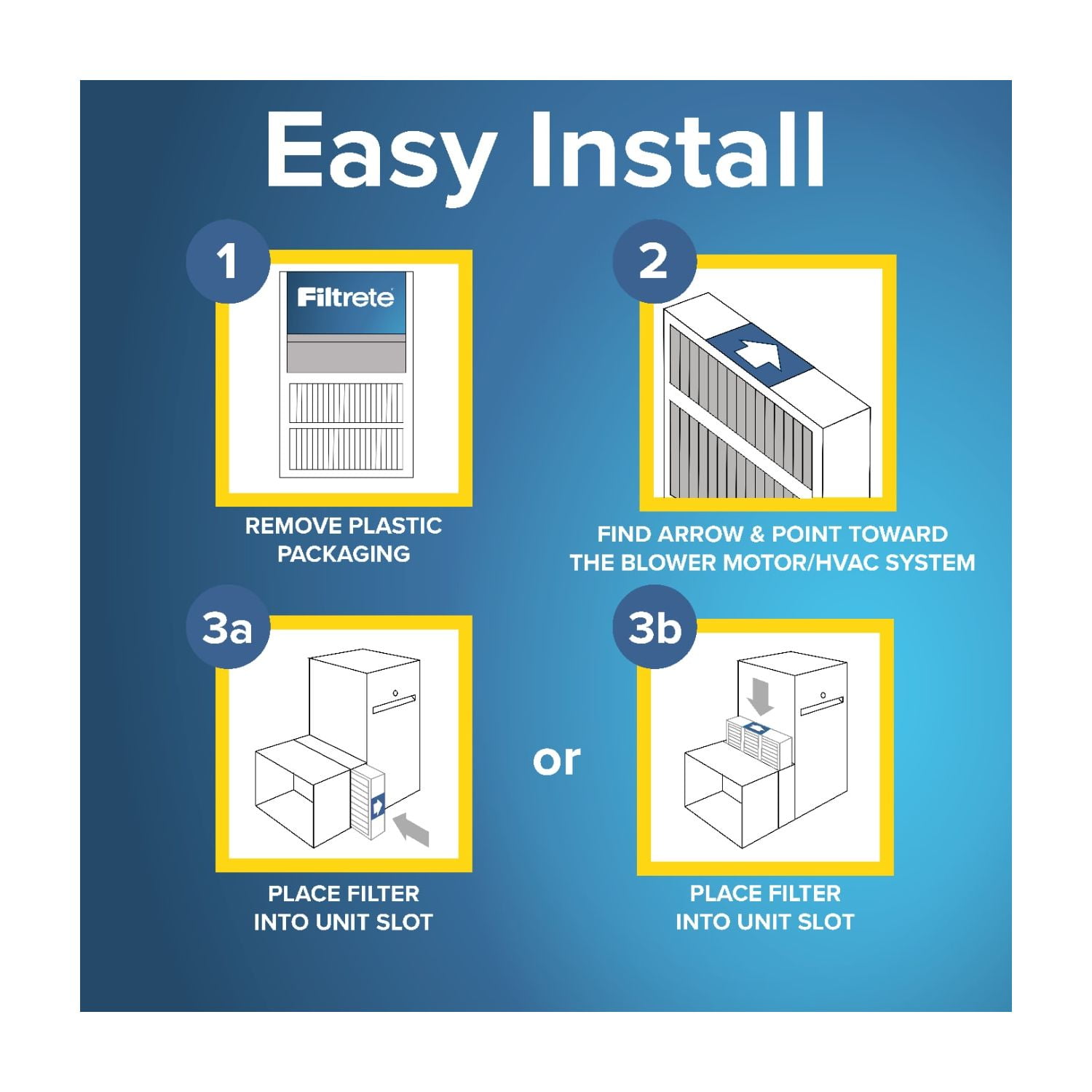 Easy Install

1

Filtrete

REMOVE PLASTIC PACKAGING

2

FIND ARROW & POINT TOWARD THE BLOWER MOTOR/HVAC SYSTEM

3a

PLACE FILTER INTO UNIT SLOT

or

3b

PLACE FILTER INTO UNIT SLOT