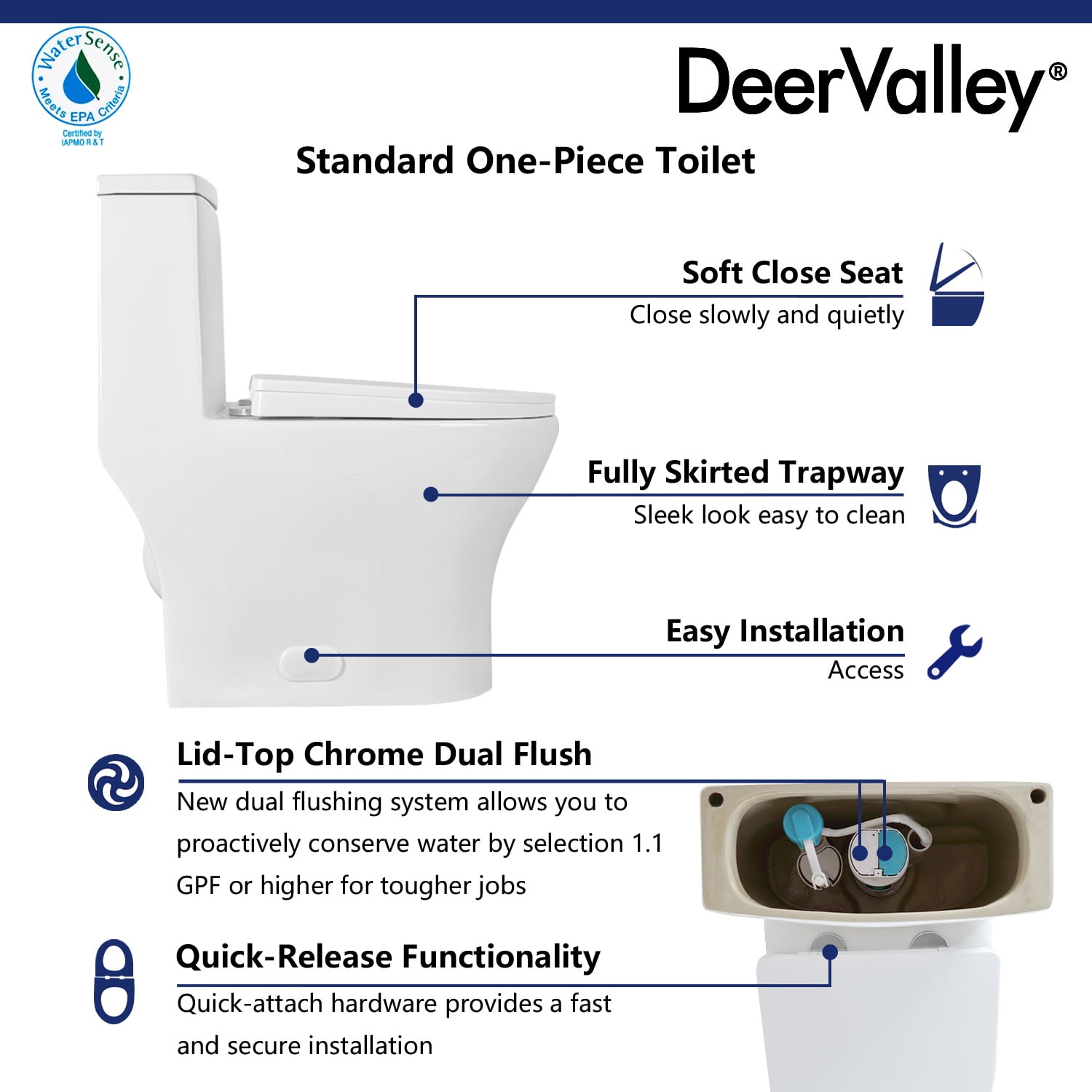 WaterSense
Meets EPA Criteria
Certified by IAPMO R & T

DeerValley®

Standard One-Piece Toilet

Soft Close Seat
Close slowly and quietly

Fully Skirted Trapway
Sleek look easy to clean

Easy Installation
Access

Lid-Top Chrome Dual Flush
New dual flushing system allows you to proactively conserve water by selection 1.1 GPF or higher for tougher jobs

Quick-Release Functionality
Quick-attach hardware provides a fast and secure installation