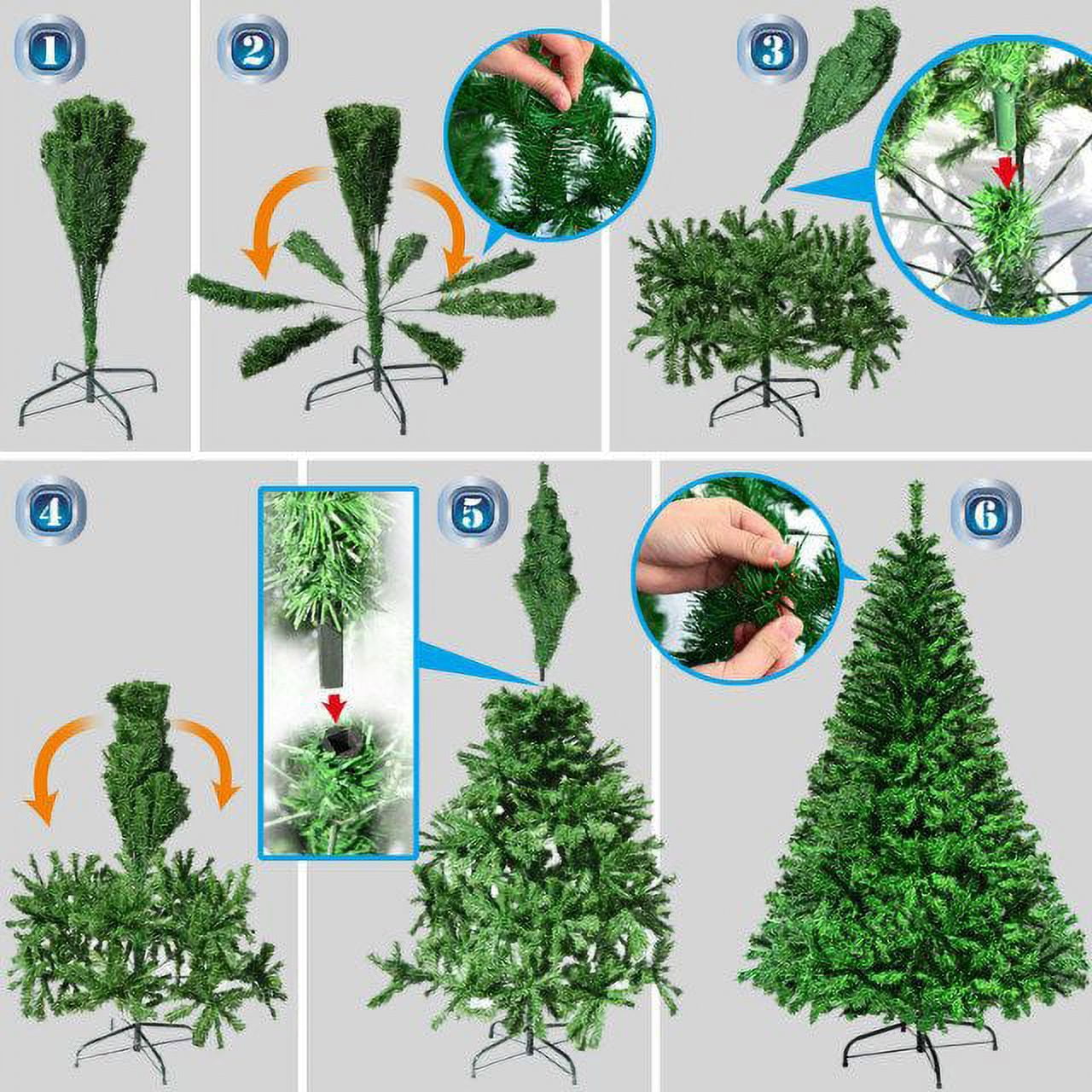 1

2

3

4

5

6