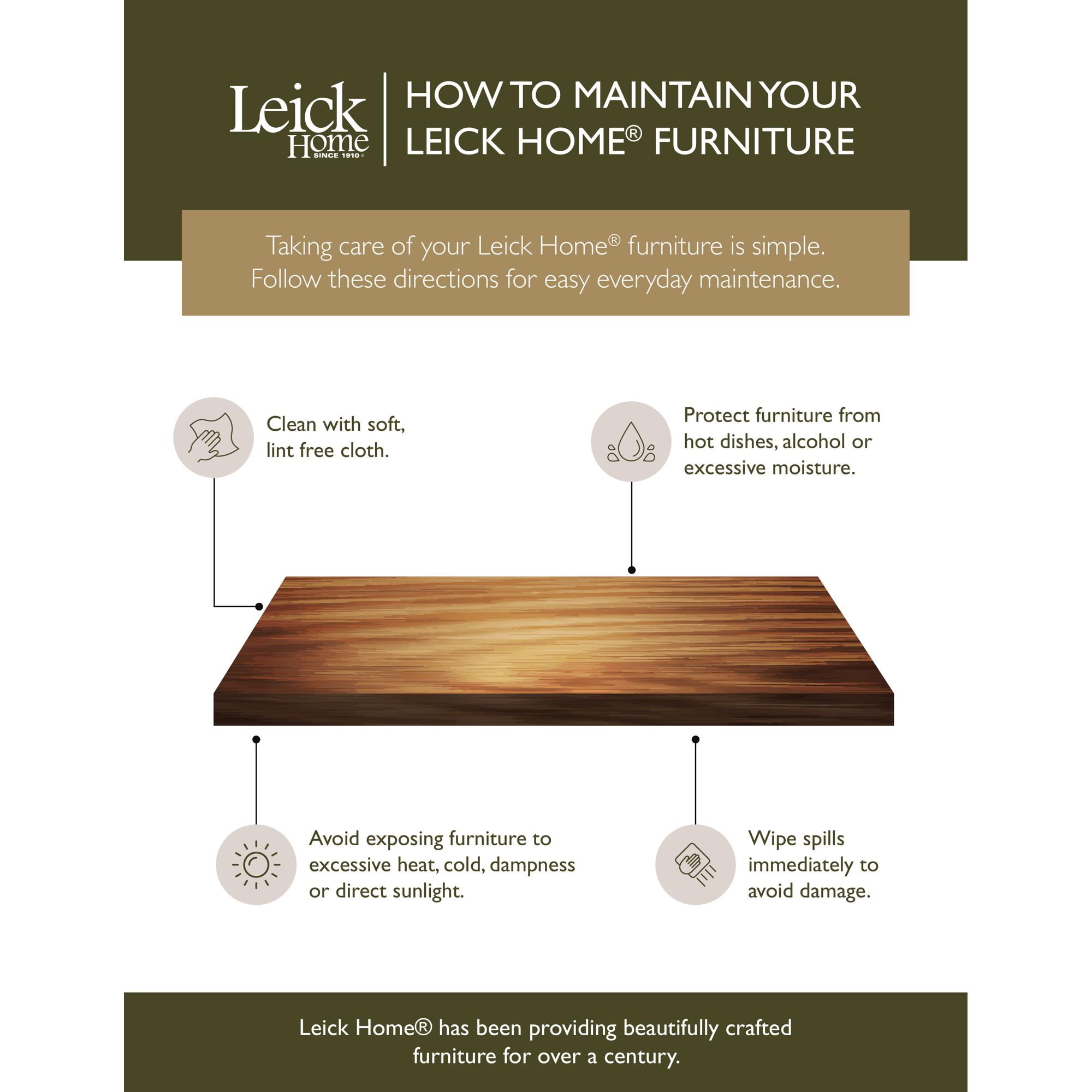 Leick Home SINCE 1910®

HOW TO MAINTAIN YOUR LEICK HOME® FURNITURE

Taking care of your Leick Home® furniture is simple. Follow these directions for easy everyday maintenance.

Clean with soft, lint free cloth.

Protect furniture from hot dishes, alcohol or excessive moisture.

Avoid exposing furniture to excessive heat, cold, dampness or direct sunlight.

Wipe spills immediately to avoid damage.

Leick Home® has been providing beautifully crafted furniture for over a century.