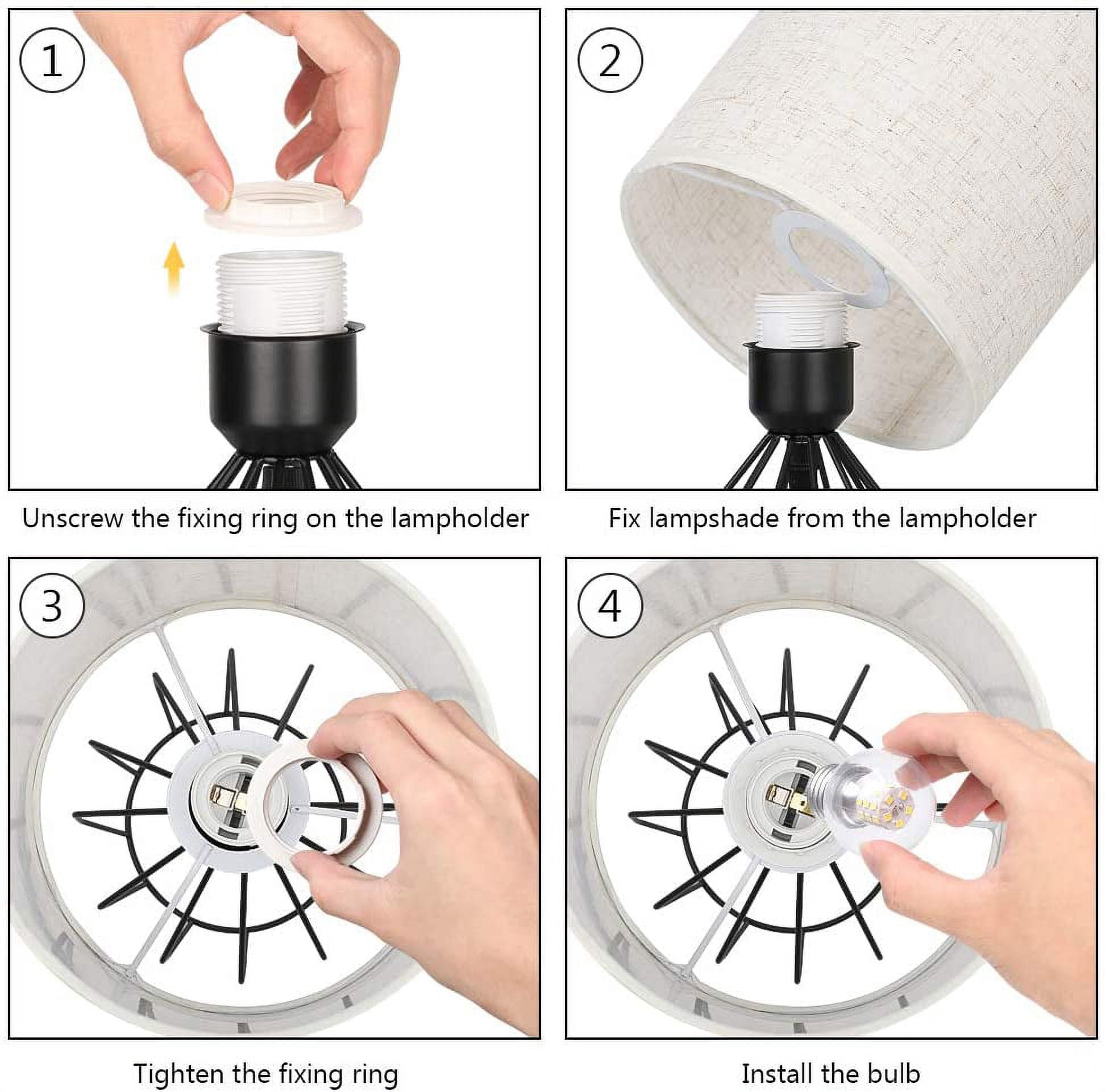 1

Unscrew the fixing ring on the lampholder

2

Fix lampshade from the lampholder

3

Tighten the fixing ring

4

Install the bulb