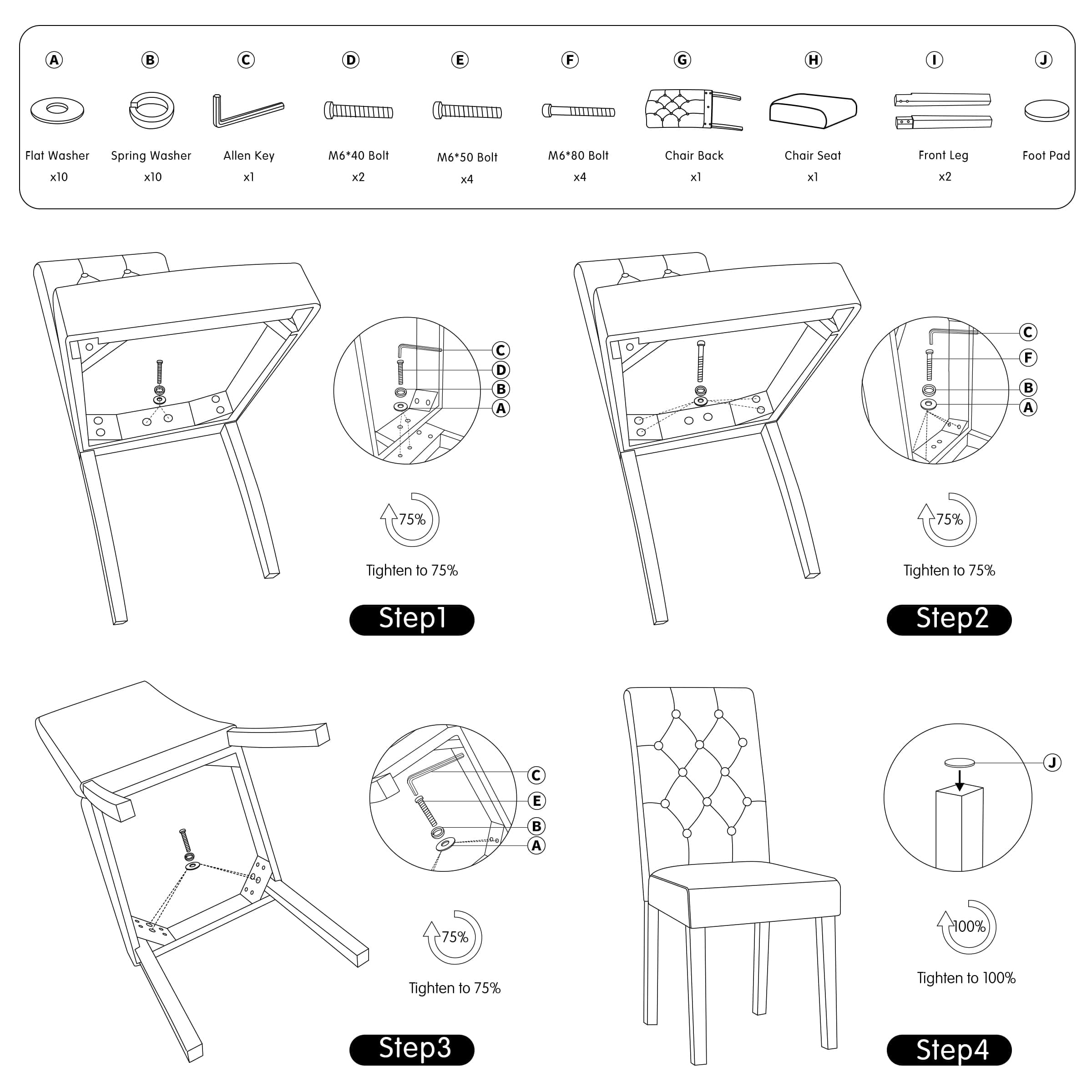 A
Flat Washer
x10

B
Spring Washer
x10

C
Allen Key
x1

D
M6*40 Bolt
x2

E
M6*50 Bolt
x4

F
M6*80 Bolt
x4

G
Chair Back
x1

H
Chair Seat
x1

I
Front Leg
x2

J
Foot Pad

C
D
B
A

75%

Tighten to 75%

Step1

C
F
B
A

75%

Tighten to 75%

Step2

C
E
B
A

75%

Tighten to 75%

Step3

J

100%

Tighten to 100%

Step4