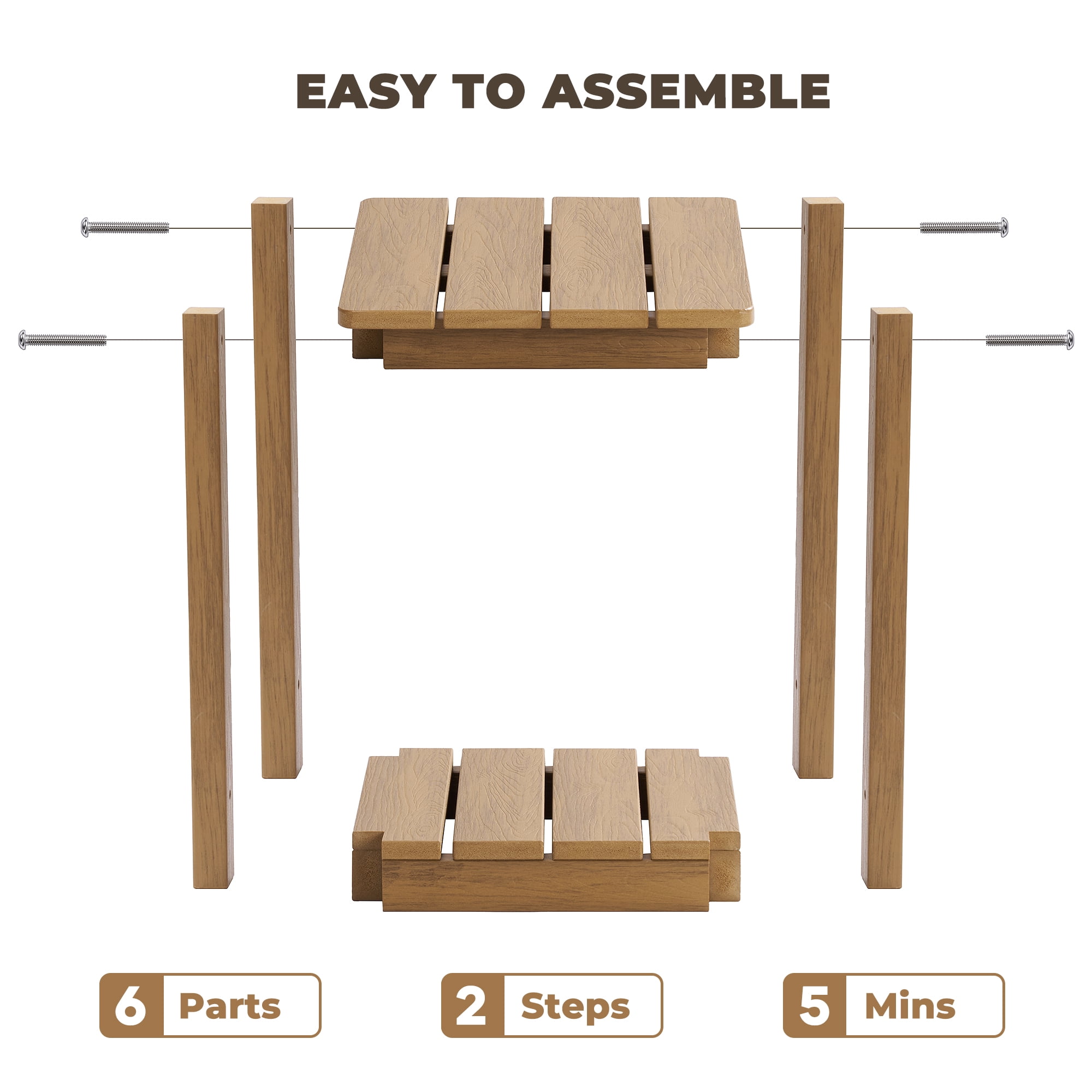 EASY TO ASSEMBLE

6 Parts

2 Steps

5 Mins