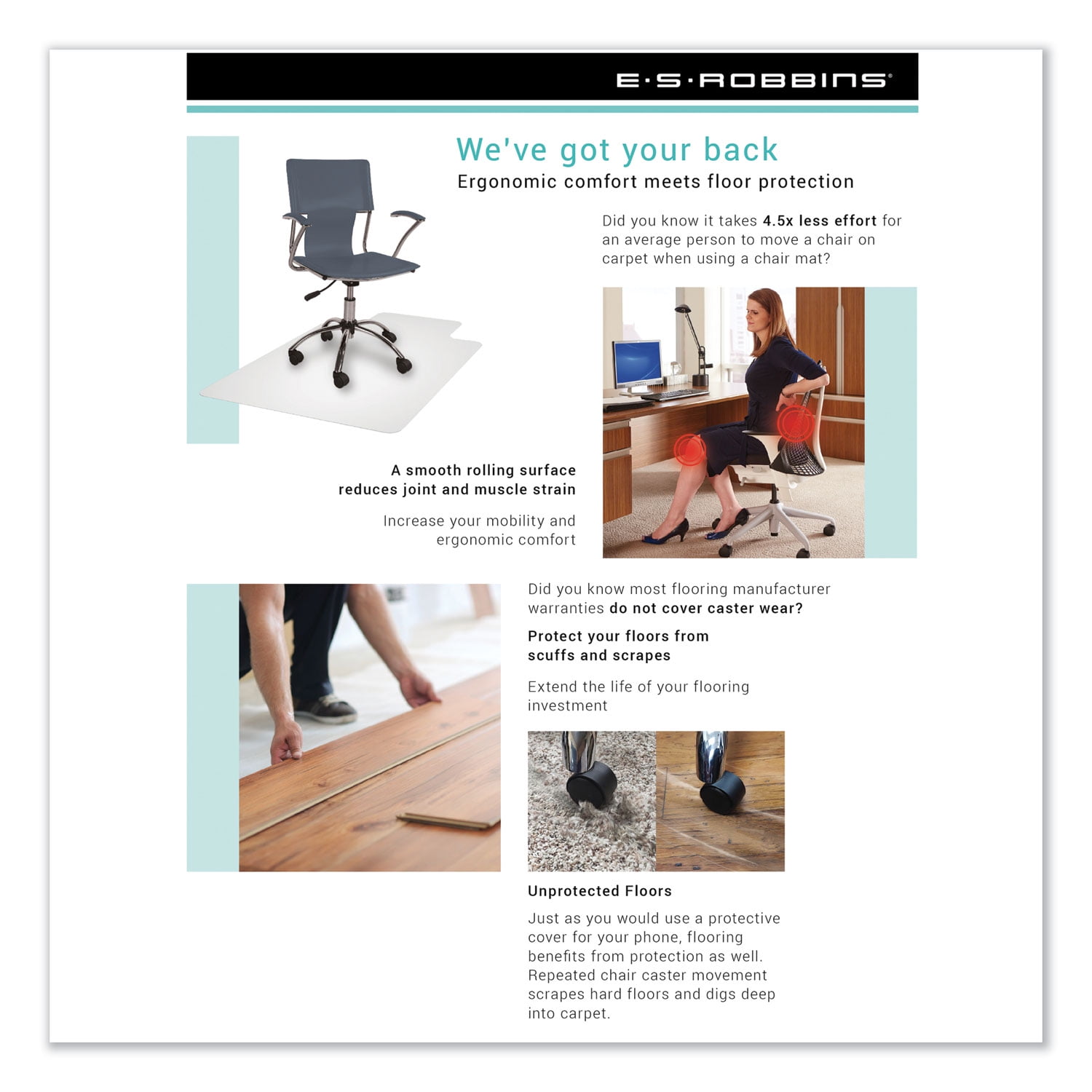 E·S·ROBBINS®

We've got your back

Ergonomic comfort meets floor protection

Did you know it takes 4.5x less effort for an average person to move a chair on carpet when using a chair mat?

A smooth rolling surface reduces joint and muscle strain

Increase your mobility and ergonomic comfort

Did you know most flooring manufacturer warranties do not cover caster wear?

Protect your floors from scuffs and scrapes

Extend the life of your flooring investment

Unprotected Floors

Just as you would use a protective cover for your phone, flooring benefits from protection as well. Repeated chair caster movement scrapes hard floors and digs deep into carpet.