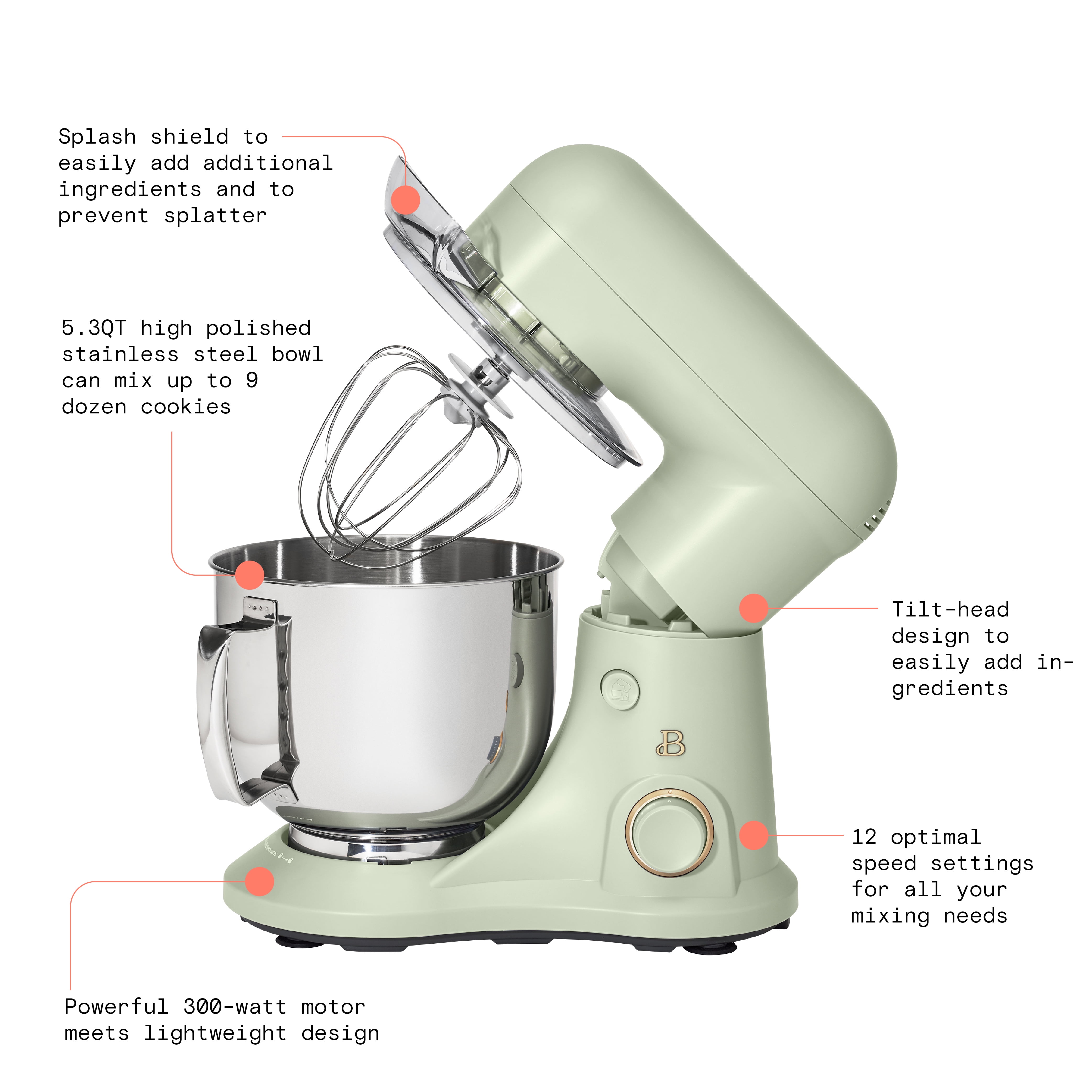 Splash shield to easily add additional ingredients and to prevent splatter

5.3QT high polished stainless steel bowl can mix up to 9 dozen cookies

Tilt-head design to easily add ingredients

B

12 optimal speed settings for all your mixing needs

Powerful 300-watt motor meets lightweight design