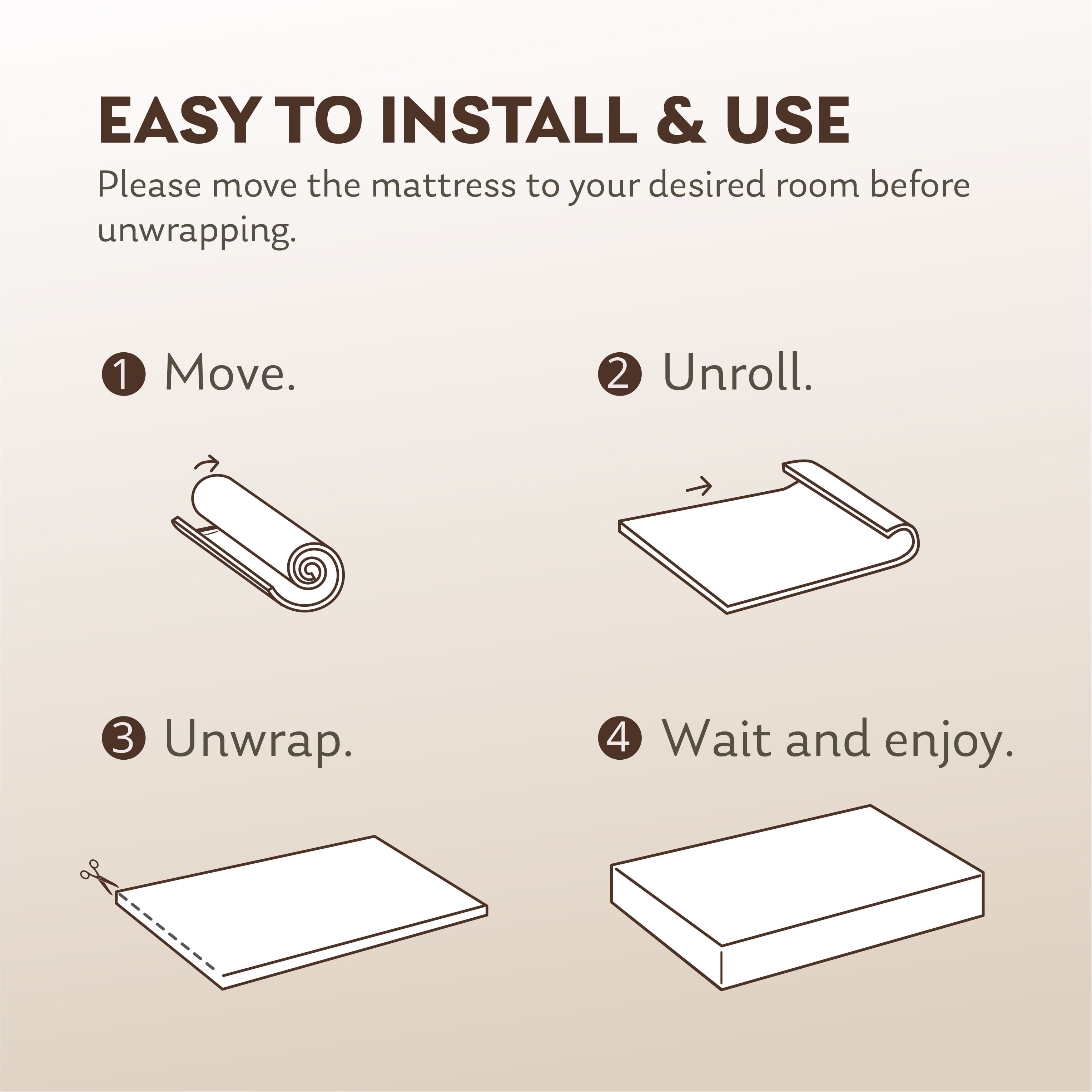 EASY TO INSTALL & USE

Please move the mattress to your desired room before unwrapping.

1 Move.

2 Unroll.

3 Unwrap.

4 Wait and enjoy.