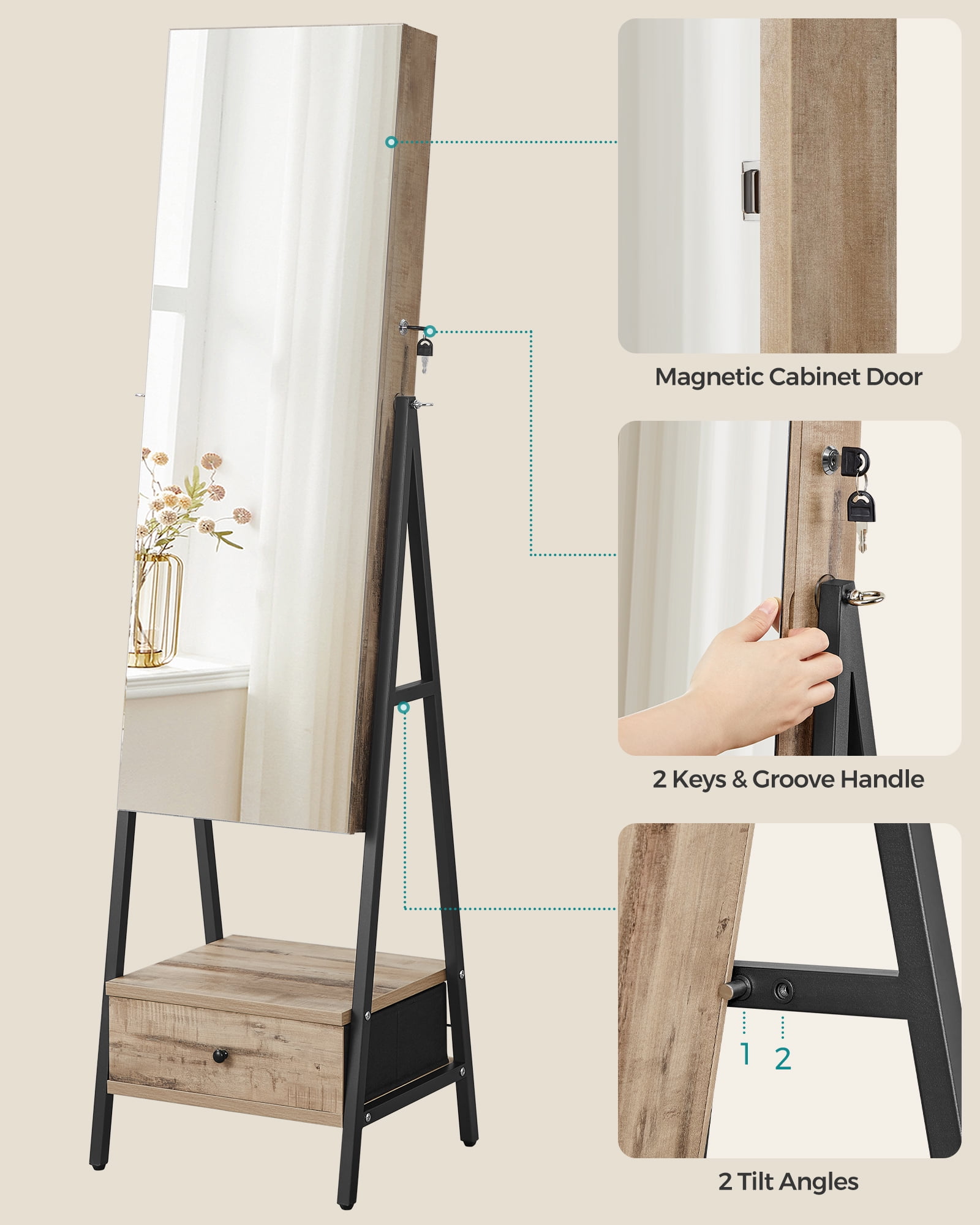 Magnetic Cabinet Door

2 Keys & Groove Handle

1 2

2 Tilt Angles