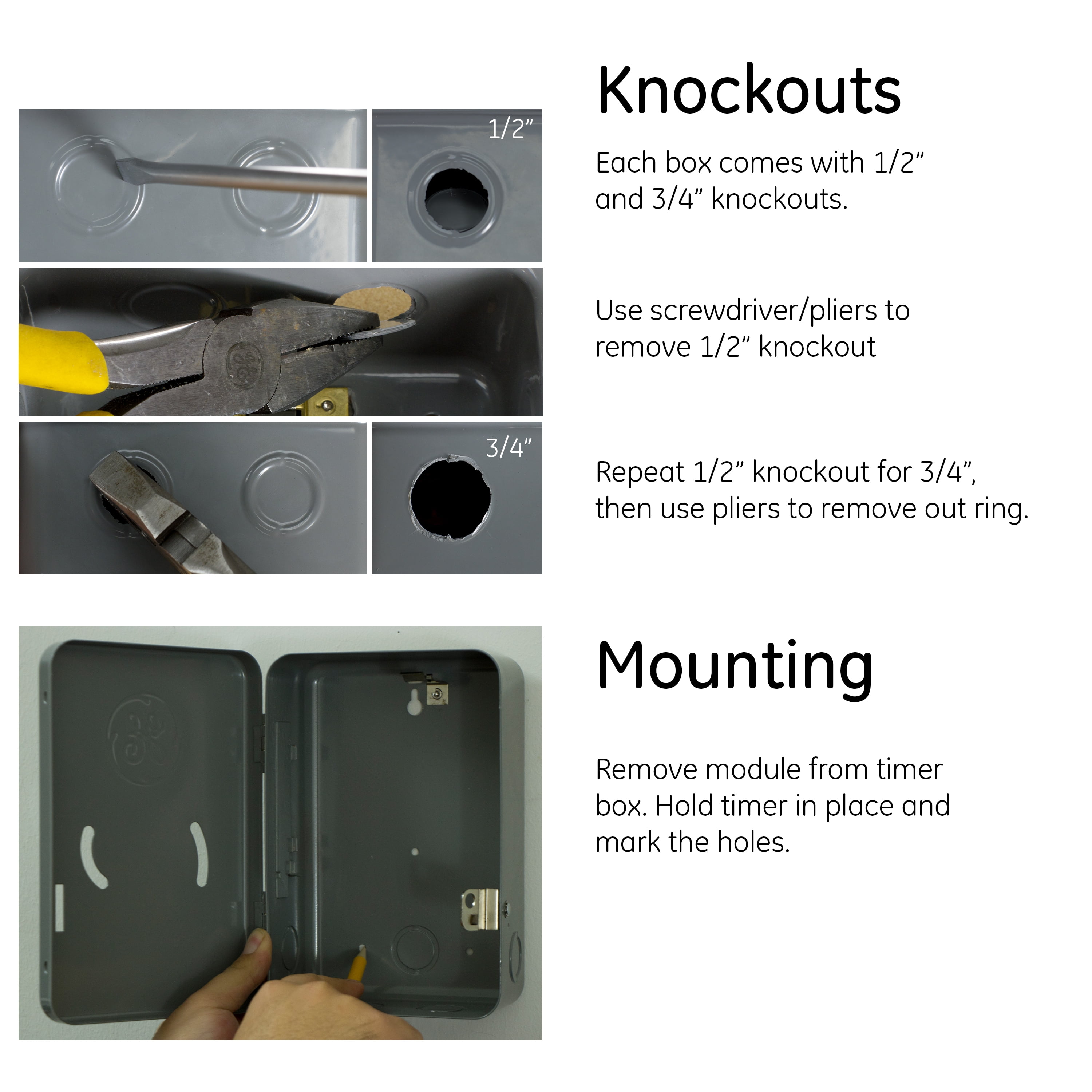 1/2”

3/4”

Knockouts

Each box comes with 1/2” and 3/4” knockouts.

Use screwdriver/pliers to remove 1/2” knockout

Repeat 1/2” knockout for 3/4”, then use pliers to remove out ring.

Mounting

Remove module from timer box. Hold timer in place and mark the holes.