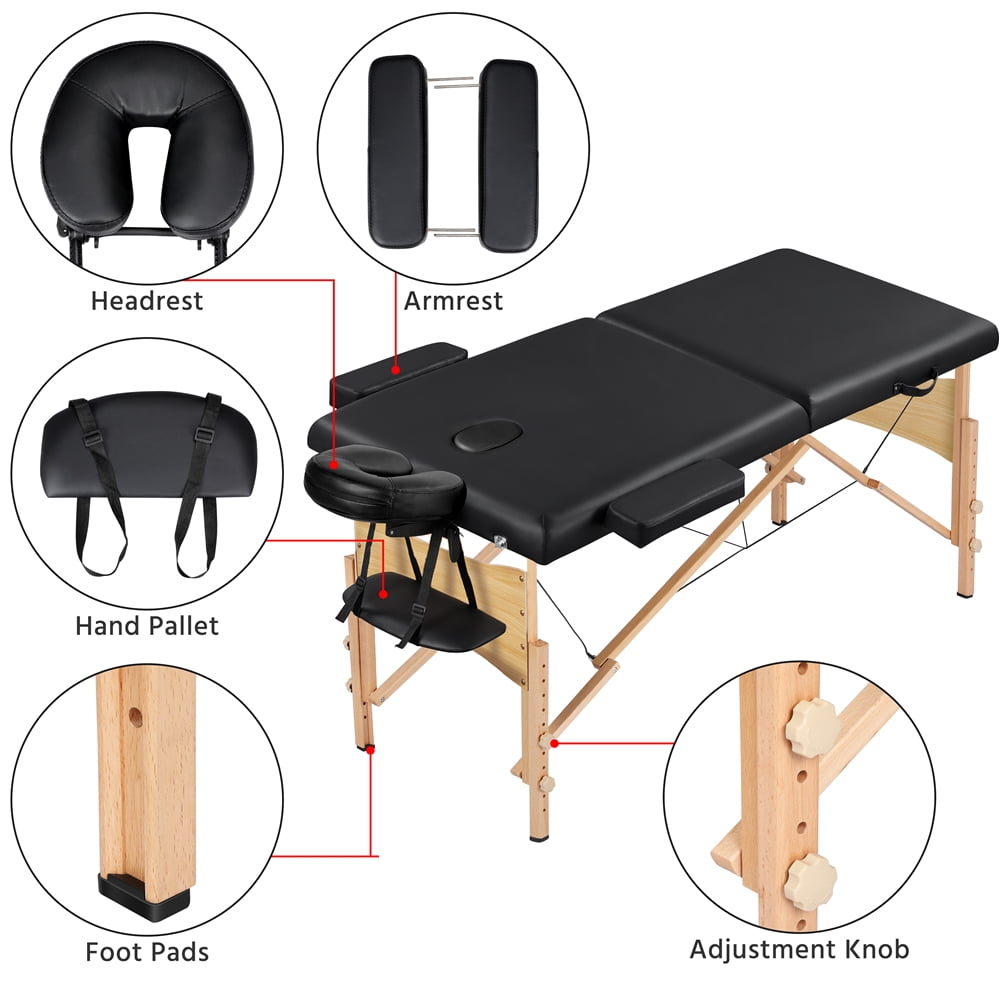 Headrest

Armrest

Hand Pallet

Foot Pads

Adjustment Knob