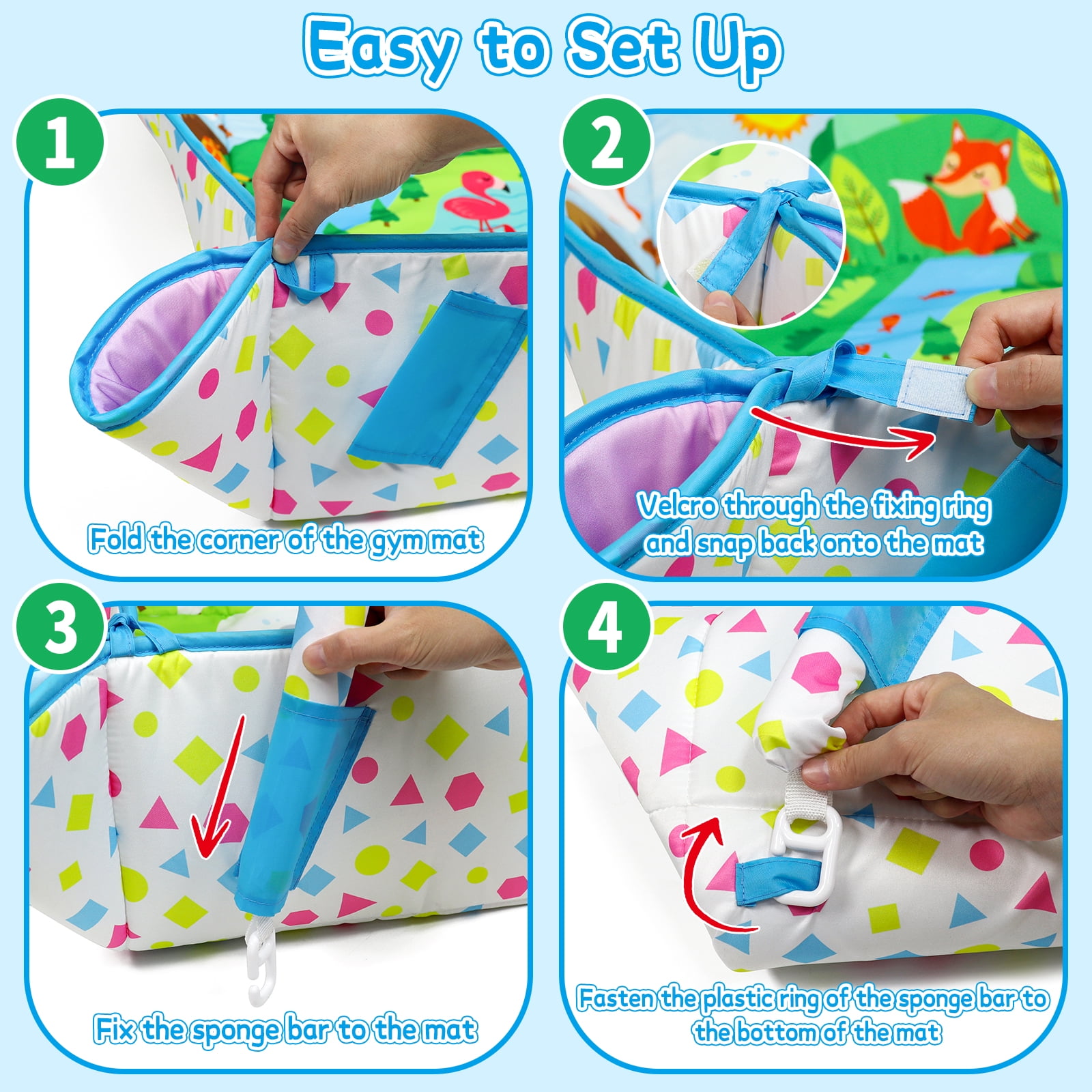 Easy to Set Up

1

Fold the corner of the gym mat

2

Velcro through the fixing ring and snap back onto the mat

3

Fix the sponge bar to the mat

4

Fasten the plastic ring of the sponge bar to the bottom of the mat