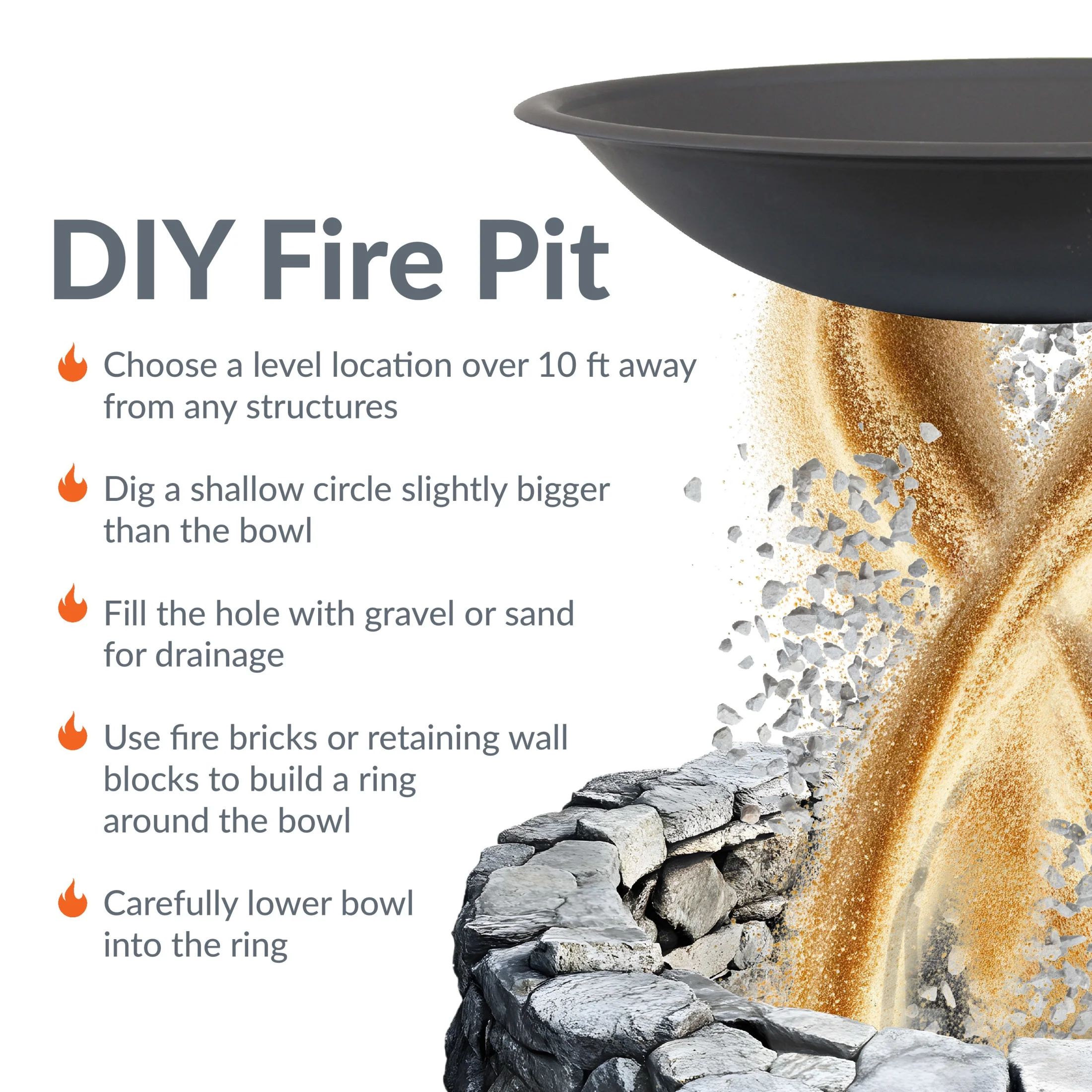 DIY Fire Pit

Choose a level location over 10 ft away from any structures

Dig a shallow circle slightly bigger than the bowl

Fill the hole with gravel or sand for drainage

Use fire bricks or retaining wall blocks to build a ring around the bowl

Carefully lower bowl into the ring