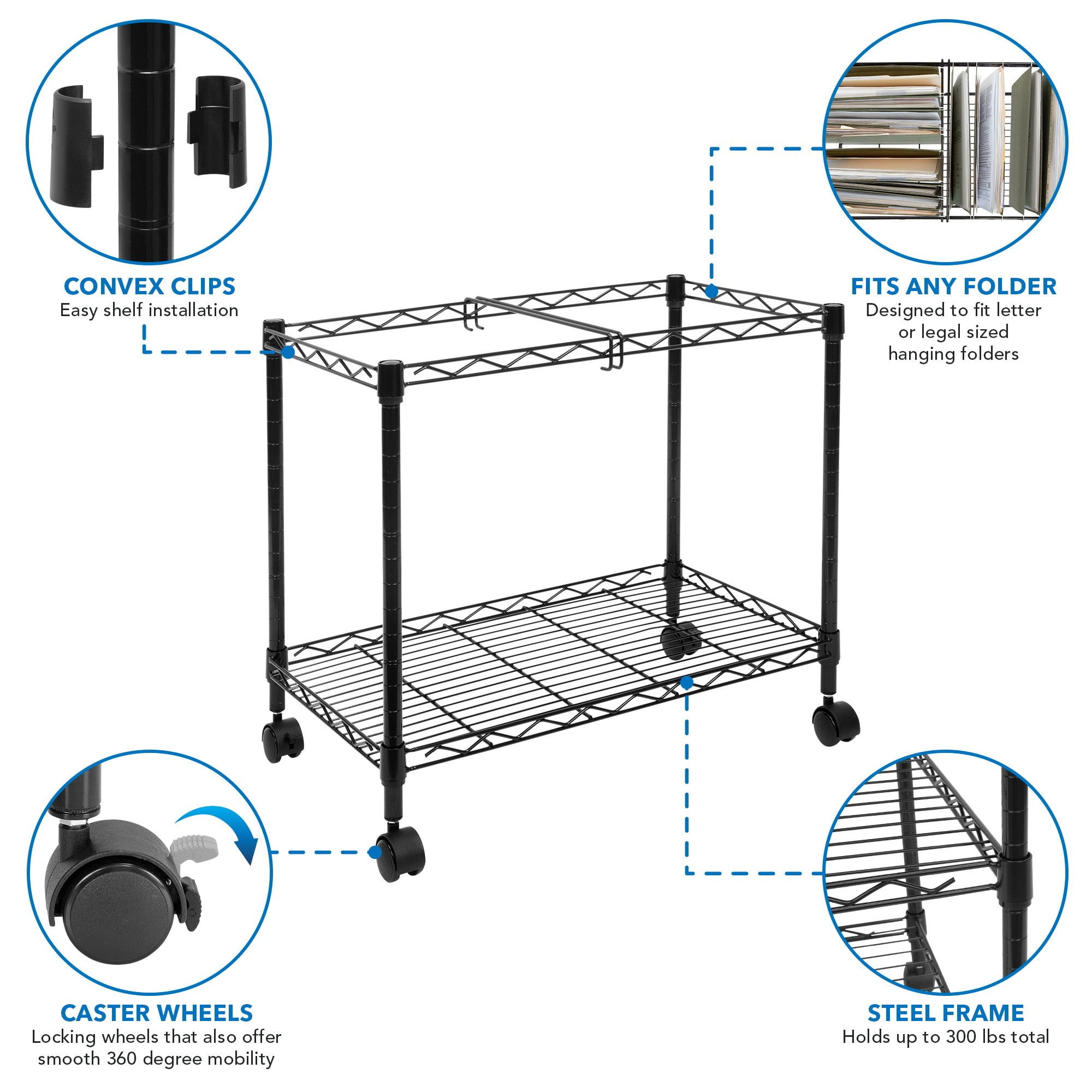 CONVEX CLIPS
Easy shelf installation

FITS ANY FOLDER
Designed to fit letter or legal sized hanging folders

CASTER WHEELS
Locking wheels that also offer smooth 360 degree mobility

STEEL FRAME
Holds up to 300 lbs total