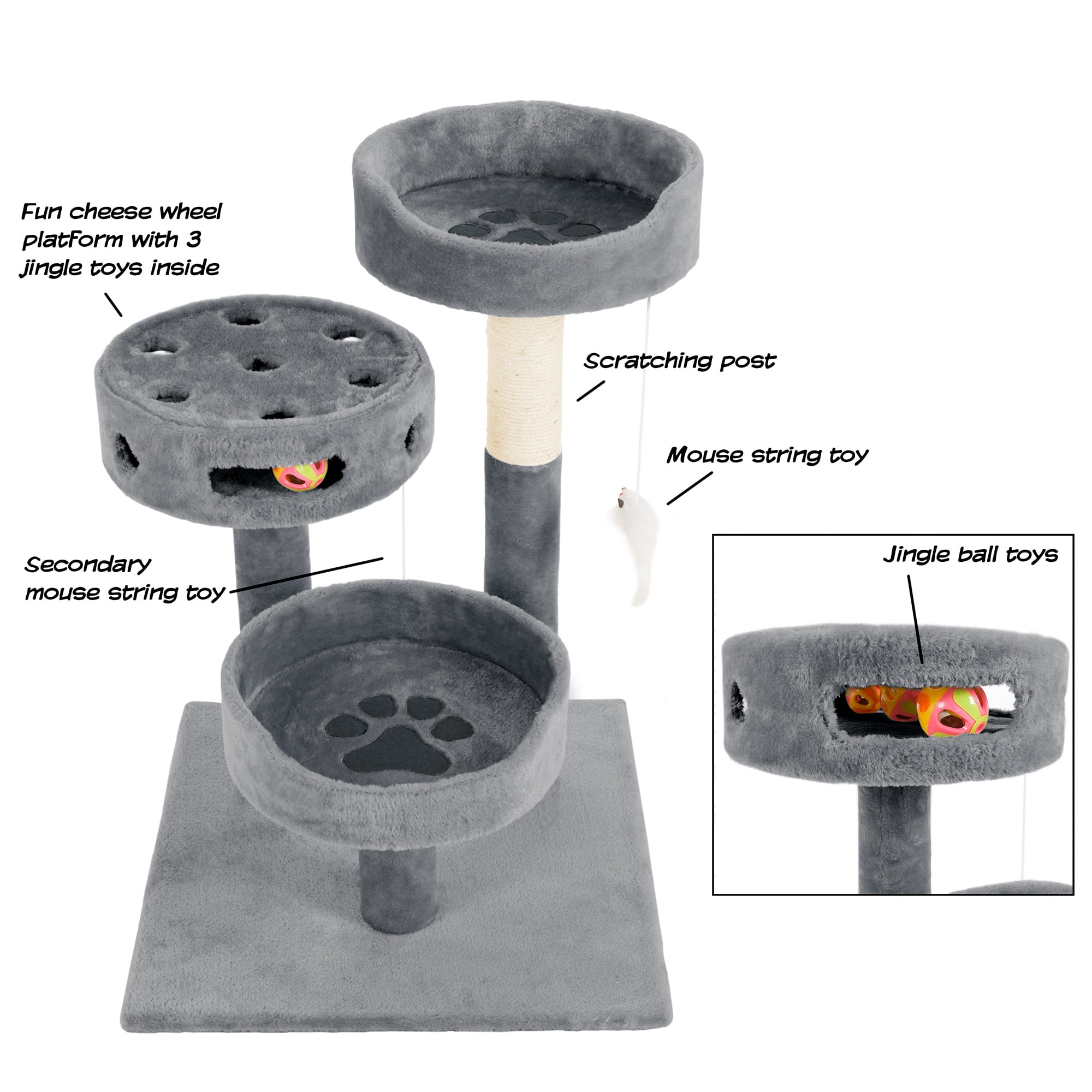 Fun cheese wheel platform with 3 jingle toys inside

Scratching post

Mouse string toy

Secondary mouse string toy

Jingle ball toys