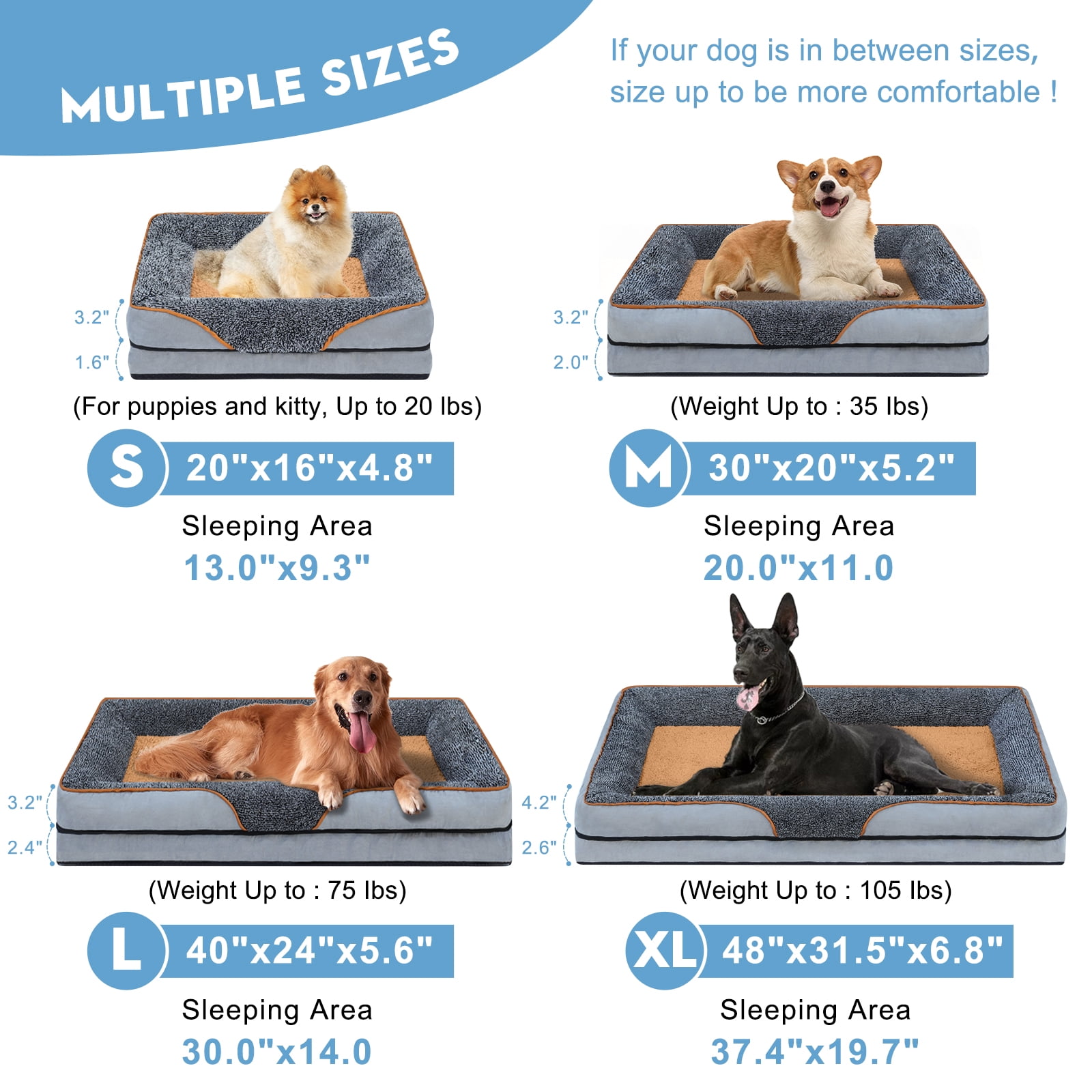 MULTIPLE SIZES

If your dog is in between sizes, size up to be more comfortable !

3.2"
1.6"

(For puppies and kitty, Up to 20 lbs)

S 20"x16"x4.8"

Sleeping Area
13.0"x9.3"

3.2"
2.0"

(Weight Up to : 35 lbs)

M 30"x20"x5.2"

Sleeping Area
20.0"x11.0

3.2"
2.4"

(Weight Up to : 75 lbs)

L 40"x24"x5.6"

Sleeping Area
30.0"x14.0

4.2"
2.6"

(Weight Up to : 105 lbs)

XL 48"x31.5"x6.8"

Sleeping Area
37.4"x19.7"