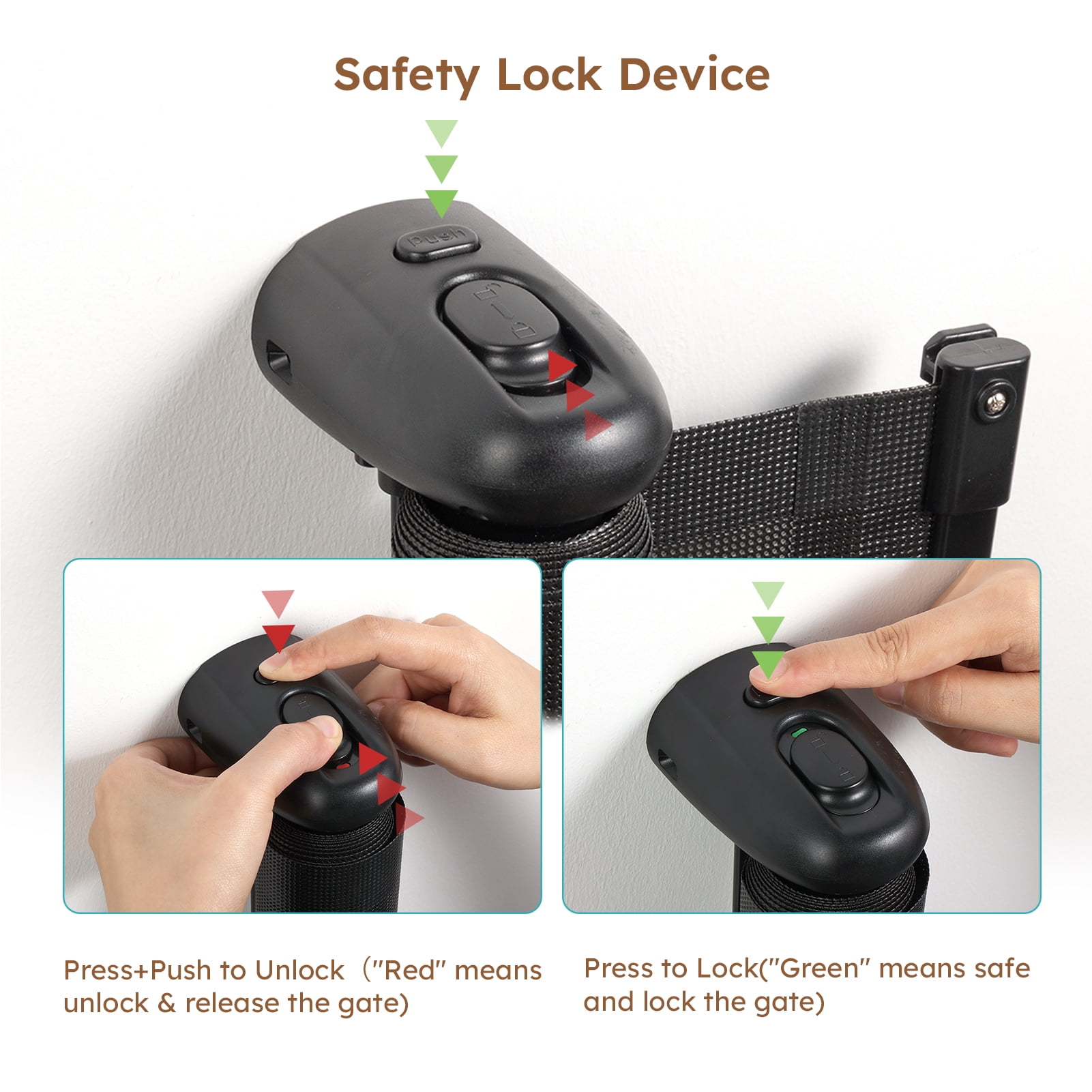 Safety Lock Device

push

Press+Push to Unlock（"Red" means unlock & release the gate)

Press to Lock("Green" means safe and lock the gate)