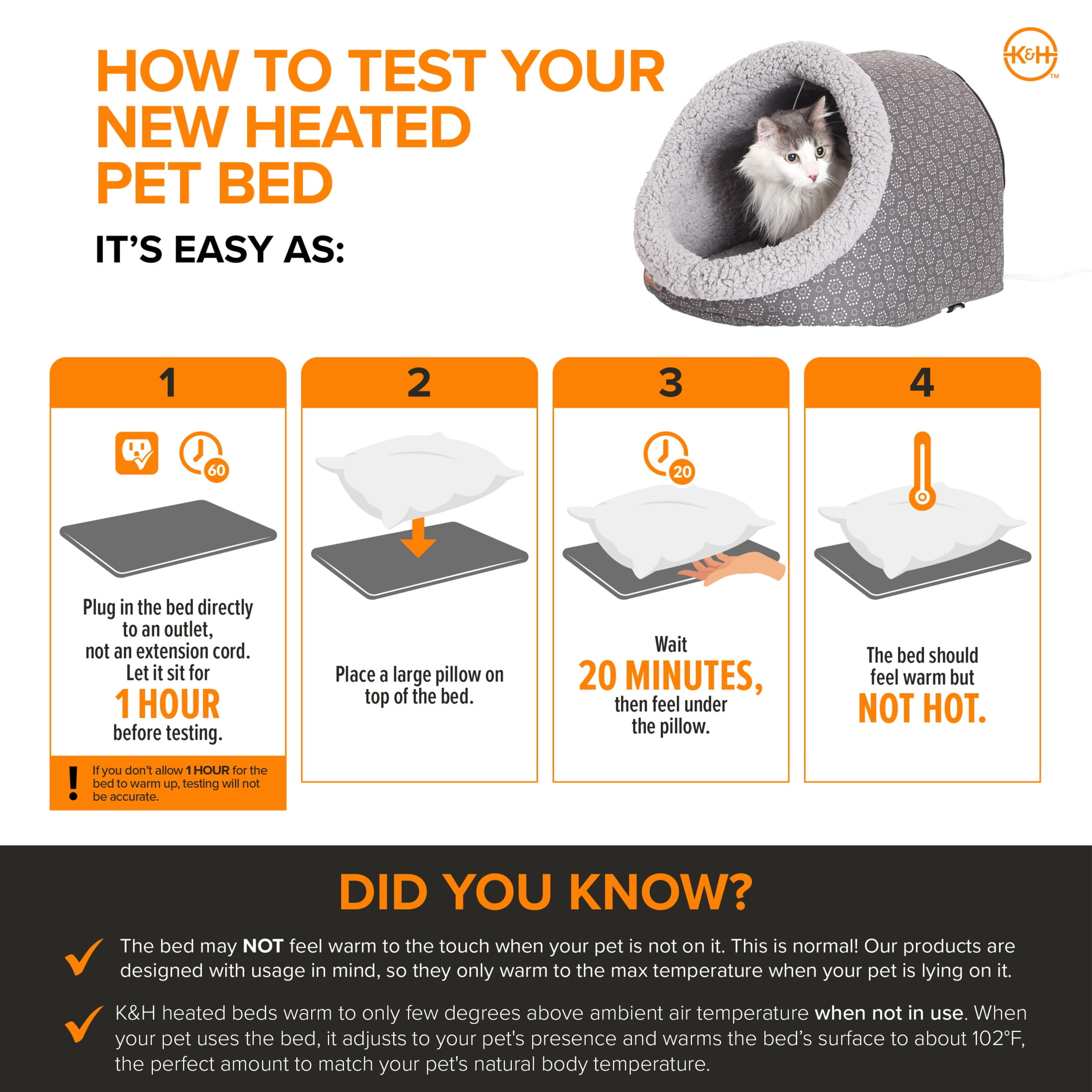 HOW TO TEST YOUR NEW HEATED PET BED

K&H™

IT'S EASY AS:

1

60

Plug in the bed directly to an outlet, not an extension cord. Let it sit for
1 HOUR
before testing.

! If you don't allow 1 HOUR for the bed to warm up, testing will not be accurate.

2

Place a large pillow on top of the bed.

3

20

Wait
20 MINUTES,
then feel under the pillow.

4

The bed should feel warm but
NOT HOT.

DID YOU KNOW?

The bed may NOT feel warm to the touch when your pet is not on it. This is normal! Our products are designed with usage in mind, so they only warm to the max temperature when your pet is lying on it.

K&H heated beds warm to only few degrees above ambient air temperature when not in use. When your pet uses the bed, it adjusts to your pet's presence and warms the bed's surface to about 102°F, the perfect amount to match your pet's natural body temperature.