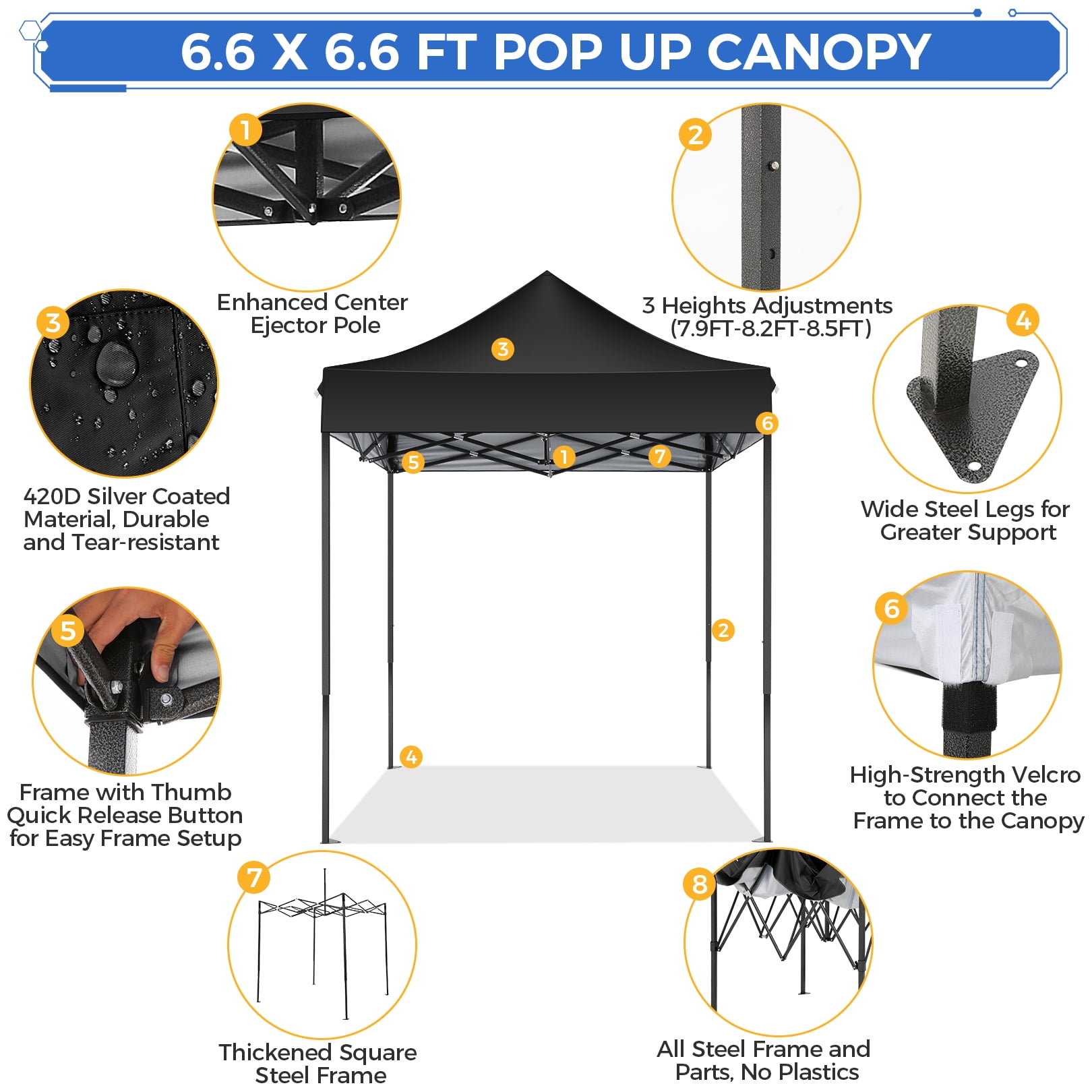 6.6 X 6.6 FT POP UP CANOPY

1
Enhanced Center Ejector Pole

2
3 Heights Adjustments (7.9FT-8.2FT-8.5FT)

3
420D Silver Coated Material, Durable and Tear-resistant

4
Wide Steel Legs for Greater Support

3
6
5
1
7
2
4

5
Frame with Thumb Quick Release Button for Easy Frame Setup

6
High-Strength Velcro to Connect the Frame to the Canopy

7
Thickened Square Steel Frame

8
All Steel Frame and Parts, No Plastics