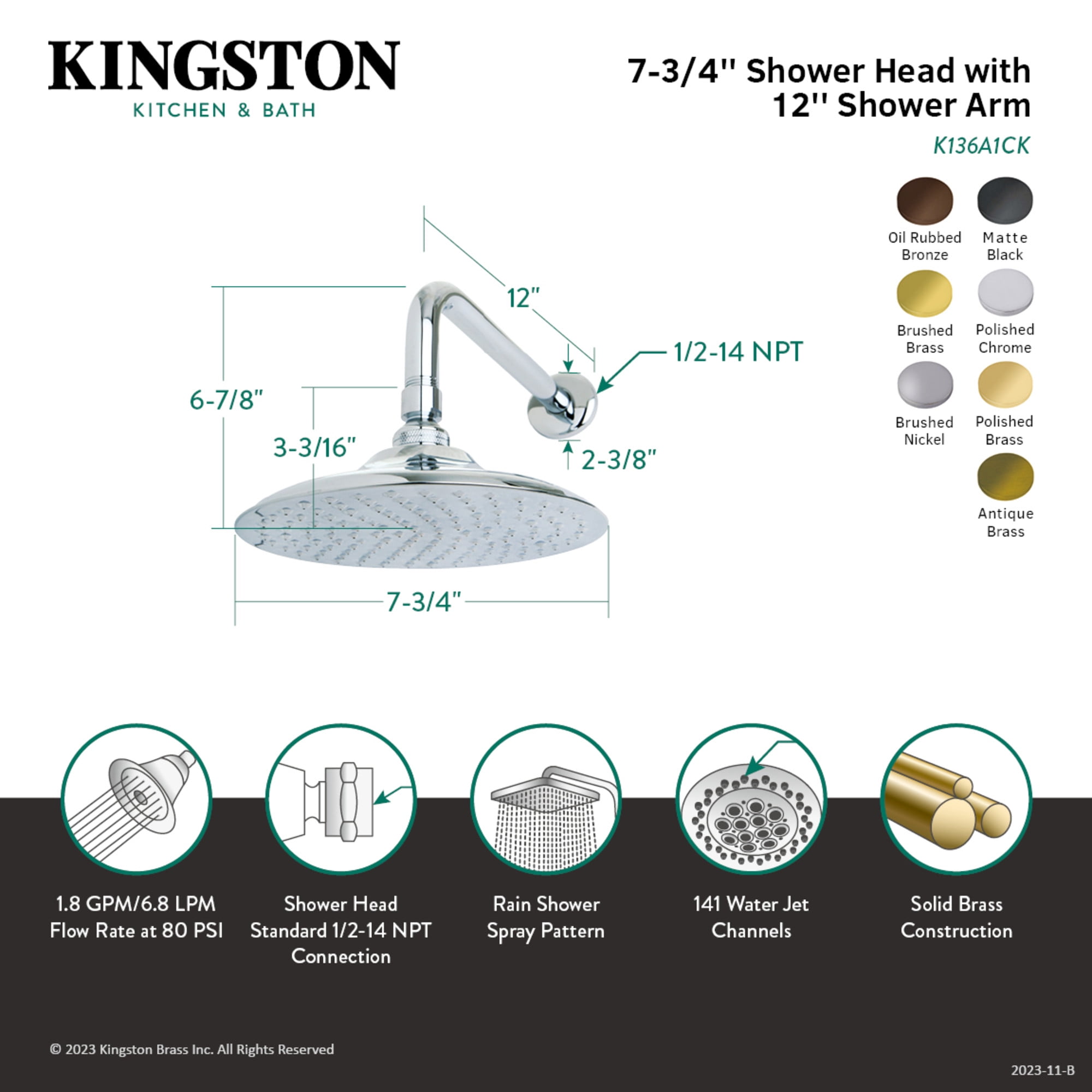 KINGSTON
KITCHEN & BATH

7-3/4'' Shower Head with 12'' Shower Arm
K136A1CK

Oil Rubbed Bronze
Matte Black
Brushed Brass
Polished Chrome
Brushed Nickel
Polished Brass
Antique Brass

12"
1/2-14 NPT
6-7/8"
3-3/16"
2-3/8"
7-3/4"

1.8 GPM/6.8 LPM Flow Rate at 80 PSI

Shower Head Standard 1/2-14 NPT Connection

Rain Shower Spray Pattern

141 Water Jet Channels

Solid Brass Construction

© 2023 Kingston Brass Inc. All Rights Reserved

2023-11-B