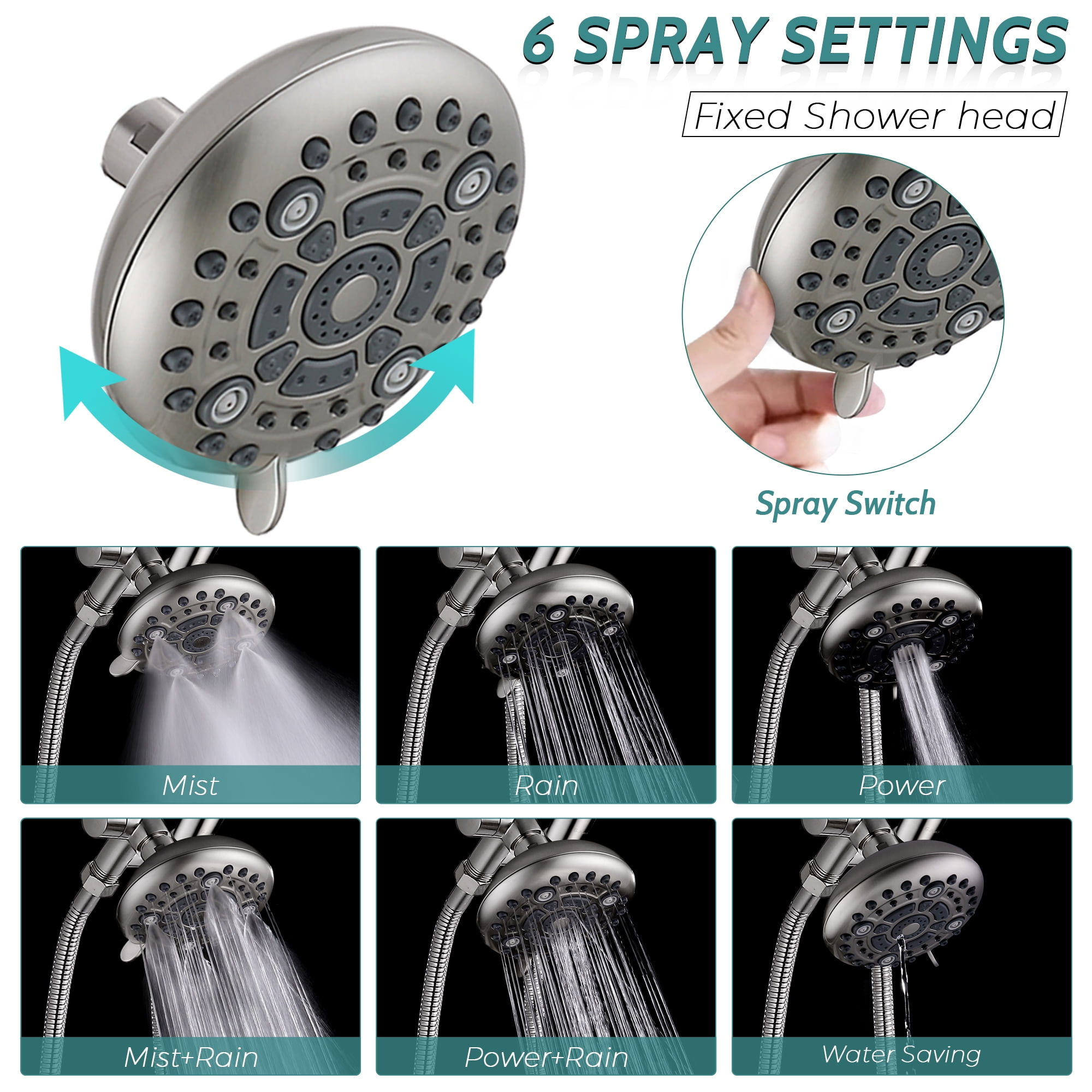 6 SPRAY SETTINGS

Fixed Shower head

Spray Switch

Mist

Rain

Power

Mist+Rain

Power+Rain

Water Saving